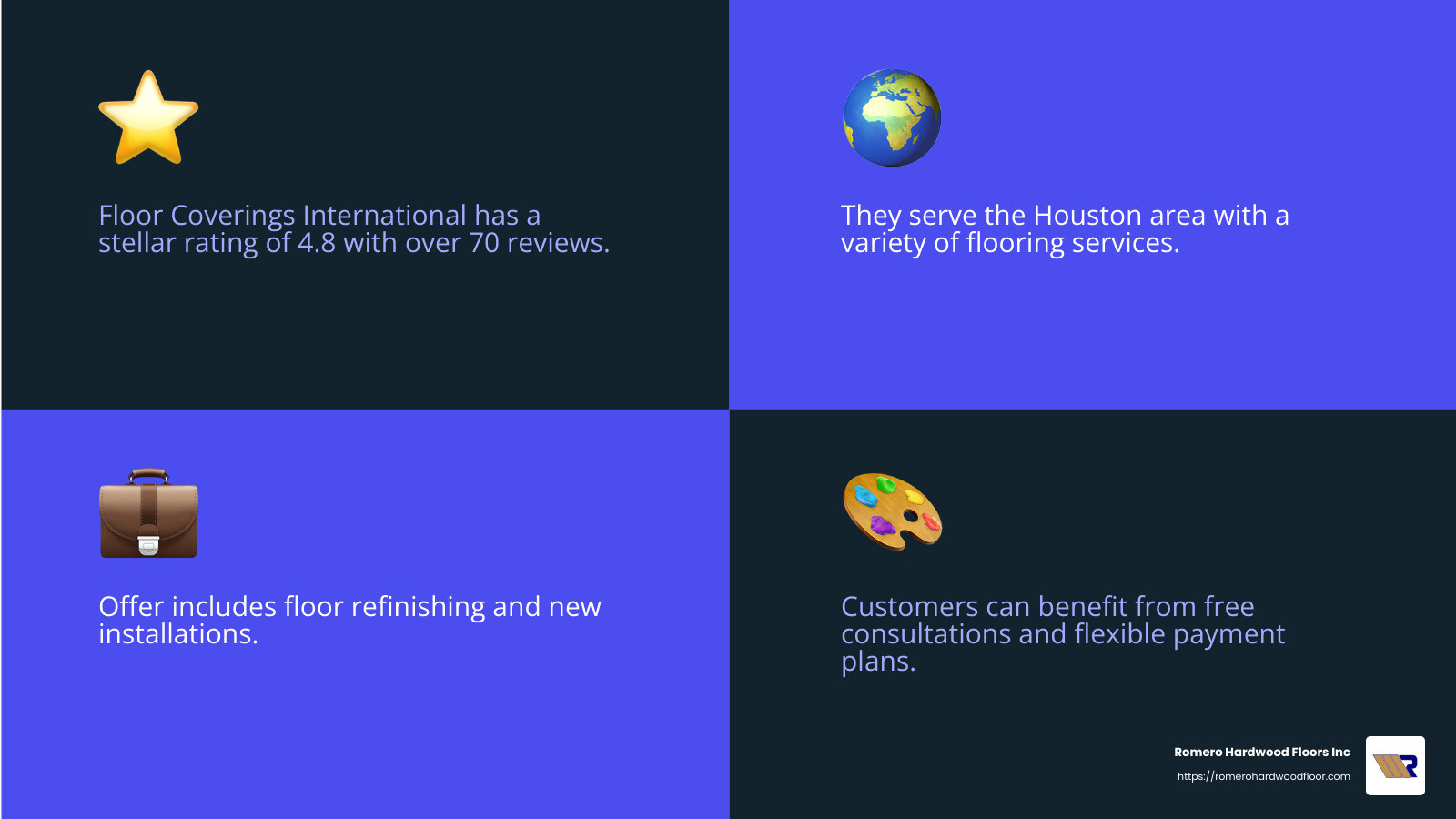 Floor Coverings International has a stellar rating of 4.8 with over 70 reviews.

They serve the Houston area with a variety of flooring services.

Offer includes floor refinishing and new installations.

Customers can benefit from free consultations and flexible payment plans.

Romero Hardwood Floors Inc
https://romerohardwoodfloor.com