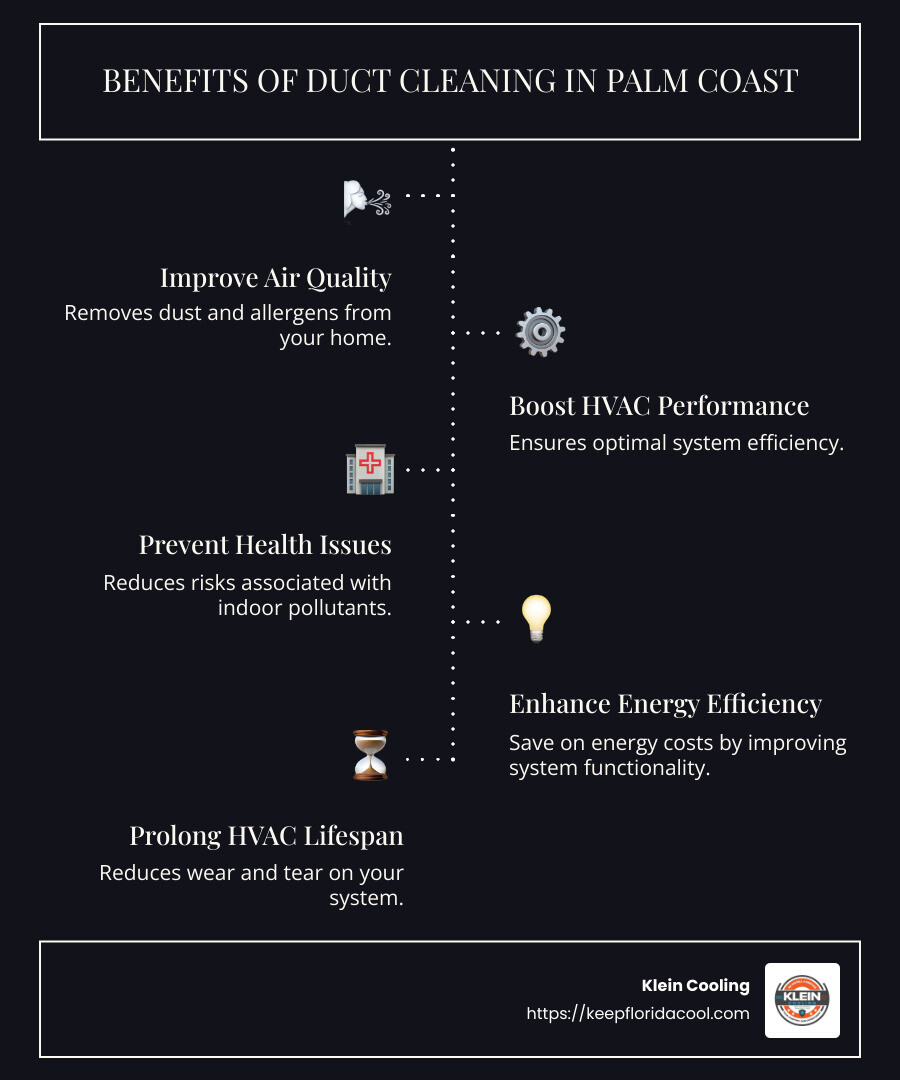 BENEFITS OF DUCT CLEANING IN PALM COAST

Improve Air Quality
Removes dust and allergens from your home.

Boost HVAC Performance
Ensures optimal system efficiency.

Prevent Health Issues
Reduces risks associated with indoor pollutants.

Enhance Energy Efficiency
Save on energy costs by improving system functionality.

Prolong HVAC Lifespan
Reduces wear and tear on your system.

Klein Cooling
https://keepfloridacool.com

KLEIN