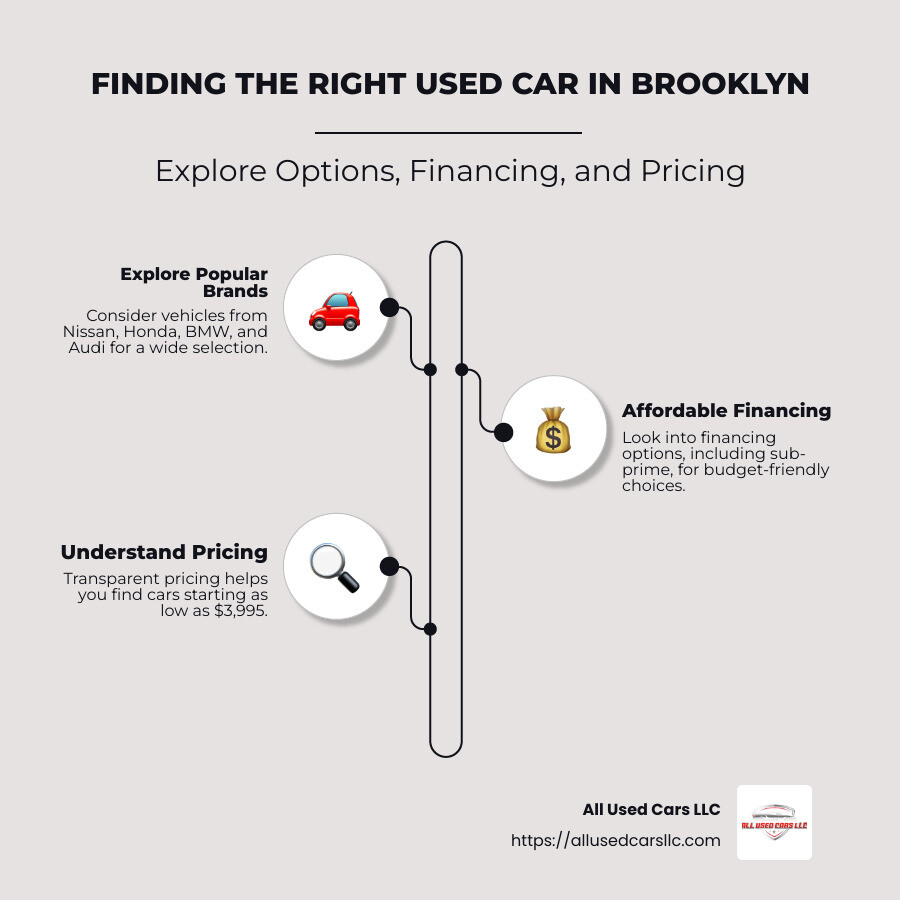 FINDING THE RIGHT USED CAR IN BROOKLYN

Explore Options, Financing, and Pricing

Explore Popular Brands
Consider vehicles from Nissan, Honda, BMW, and Audi for a wide selection.

Affordable Financing
Look into financing options, including sub-prime, for budget-friendly choices.

Understand Pricing
Transparent pricing helps you find cars starting as low as $3,995.

All Used Cars LLC
https://allusedcarsllc.com

ALL USED CARS LLC