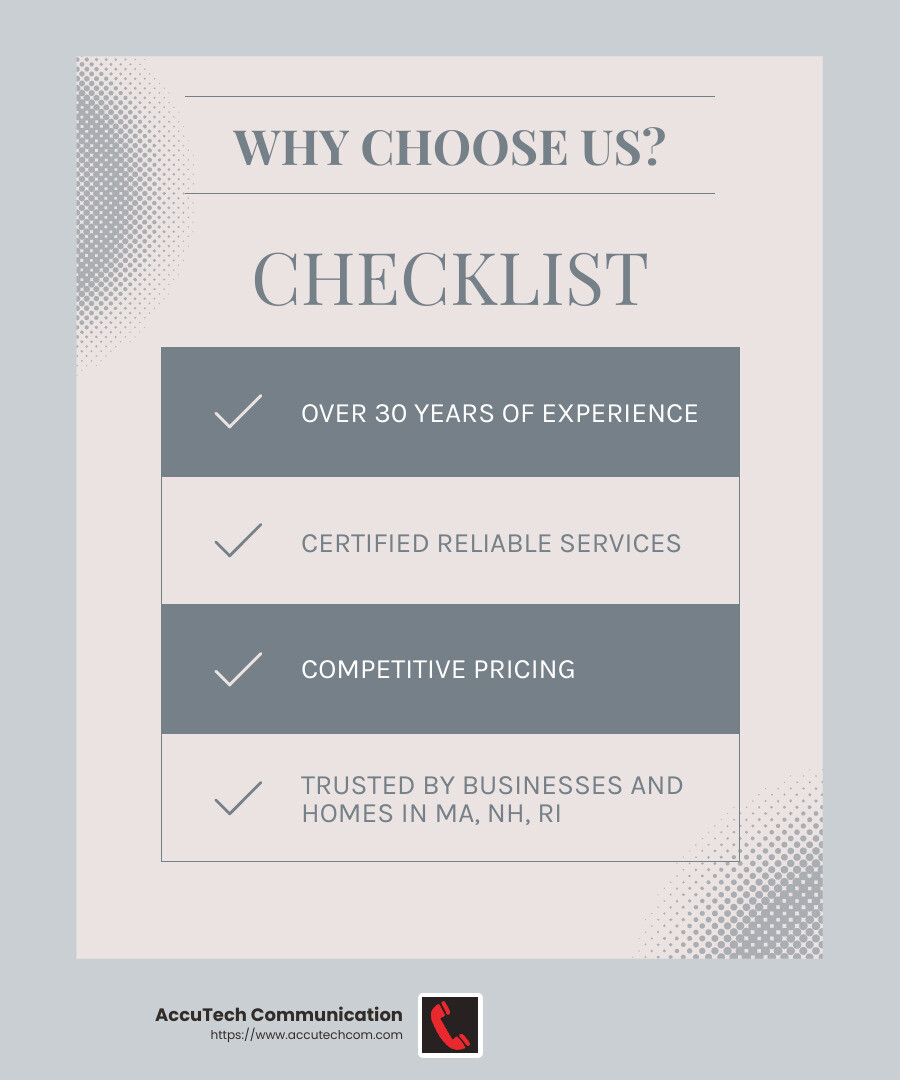 WHY CHOOSE US?

CHECKLIST

OVER 30 YEARS OF EXPERIENCE

CERTIFIED RELIABLE SERVICES

COMPETITIVE PRICING

TRUSTED BY BUSINESSES AND HOMES IN MA, NH, RI

AccuTech Communication
https://www.accutechcom.com