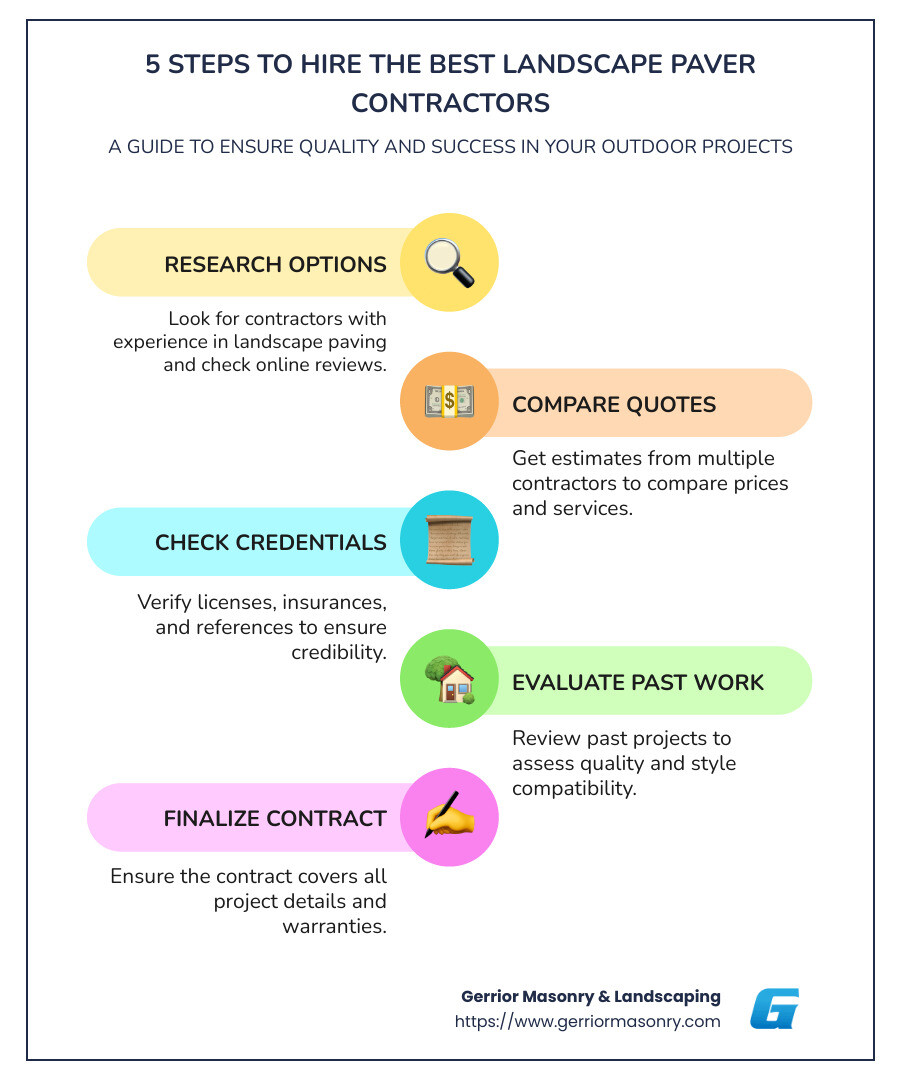 5 STEPS TO HIRE THE BEST LANDSCAPE PAVER CONTRACTORS

A GUIDE TO ENSURE QUALITY AND SUCCESS IN YOUR OUTDOOR PROJECTS

RESEARCH OPTIONS

Look for contractors with experience in landscape paving and check online reviews.

COMPARE QUOTES

Get estimates from multiple contractors to compare prices and services.

CHECK CREDENTIALS

Verify licenses, insurances, and references to ensure credibility.

EVALUATE PAST WORK

Review past projects to assess quality and style compatibility.

FINALIZE CONTRACT

Ensure the contract covers all project details and warranties.

Gerrior Masonry & Landscaping
https://www.gerriormasonry.com

G