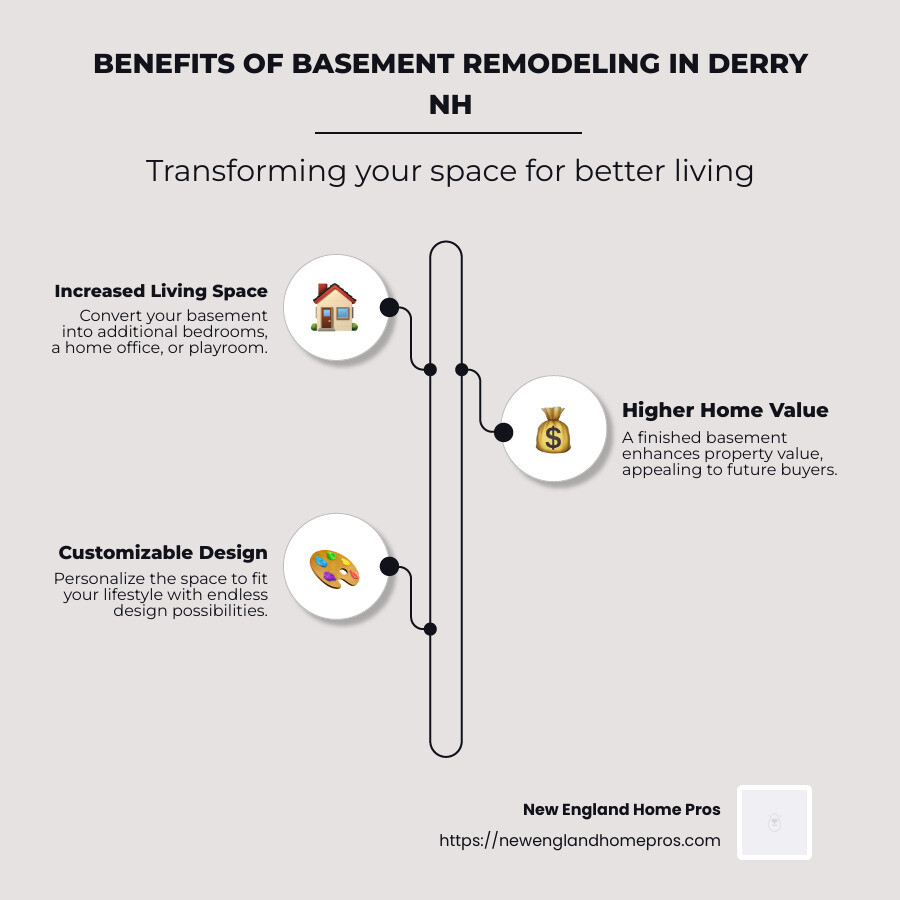 BENEFITS OF BASEMENT REMODELING IN DERRY NH

Transforming your space for better living

Increased Living Space
Convert your basement into additional bedrooms, a home office, or playroom.

Higher Home Value
A finished basement enhances property value, appealing to future buyers.

Customizable Design
Personalize the space to fit your lifestyle with endless design possibilities.

New England Home Pros
https://newenglandhomepros.com