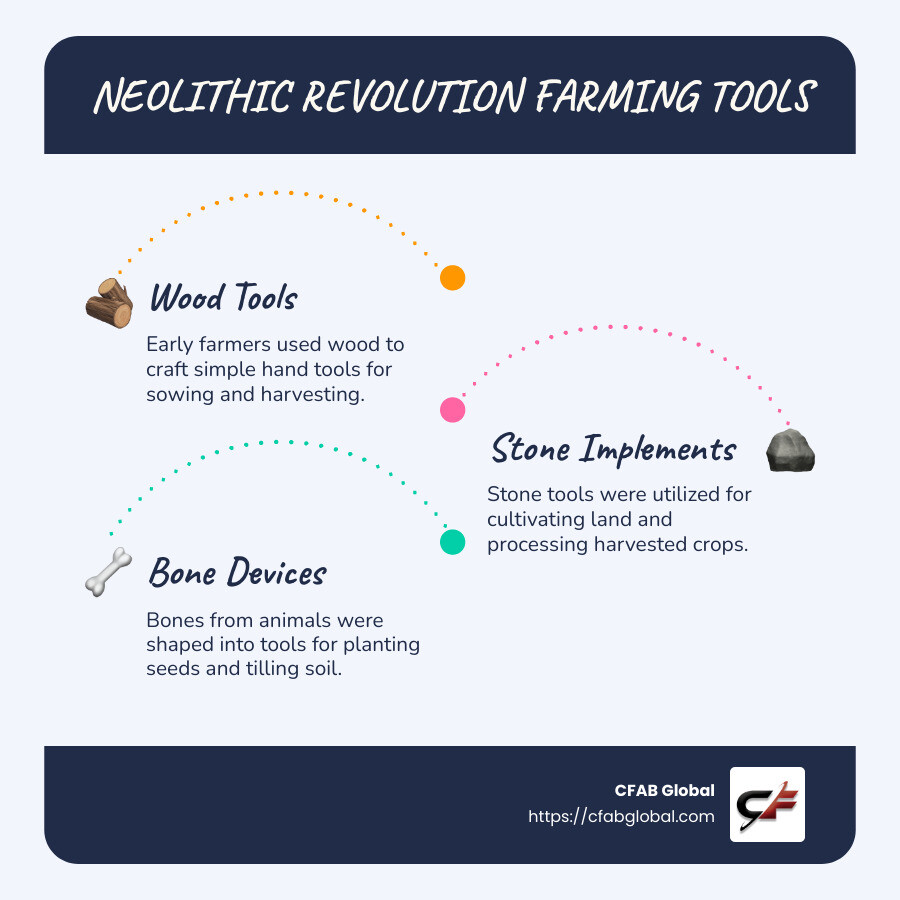 NEOLITHIC REVOLUTION FARMING TOOLS

Wood Tools

Early farmers used wood to craft simple hand tools for sowing and harvesting.

Stone Implements

Stone tools were utilized for cultivating land and processing harvested crops.

Bone Devices

Bones from animals were shaped into tools for planting seeds and tilling soil.

CFAB Global
https://cfabglobal.com

CF