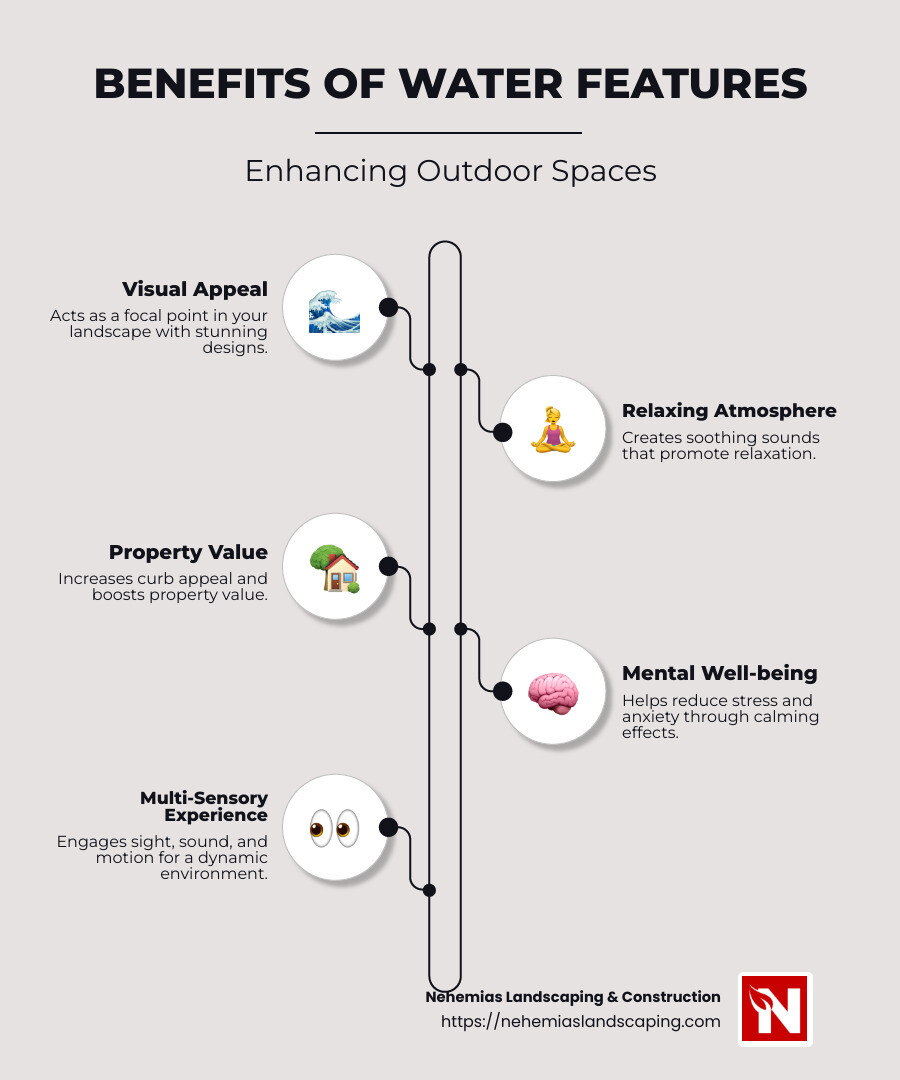 BENEFITS OF WATER FEATURES

Enhancing Outdoor Spaces

Visual Appeal
Acts as a focal point in your landscape with stunning designs.

Relaxing Atmosphere
Creates soothing sounds that promote relaxation.

Property Value
Increases curb appeal and boosts property value.

Mental Well-being
Helps reduce stress and anxiety through calming effects.

Multi-Sensory Experience
Engages sight, sound, and motion for a dynamic environment.

Nehemias Landscaping & Construction
https://nehemiaslandscaping.com

N