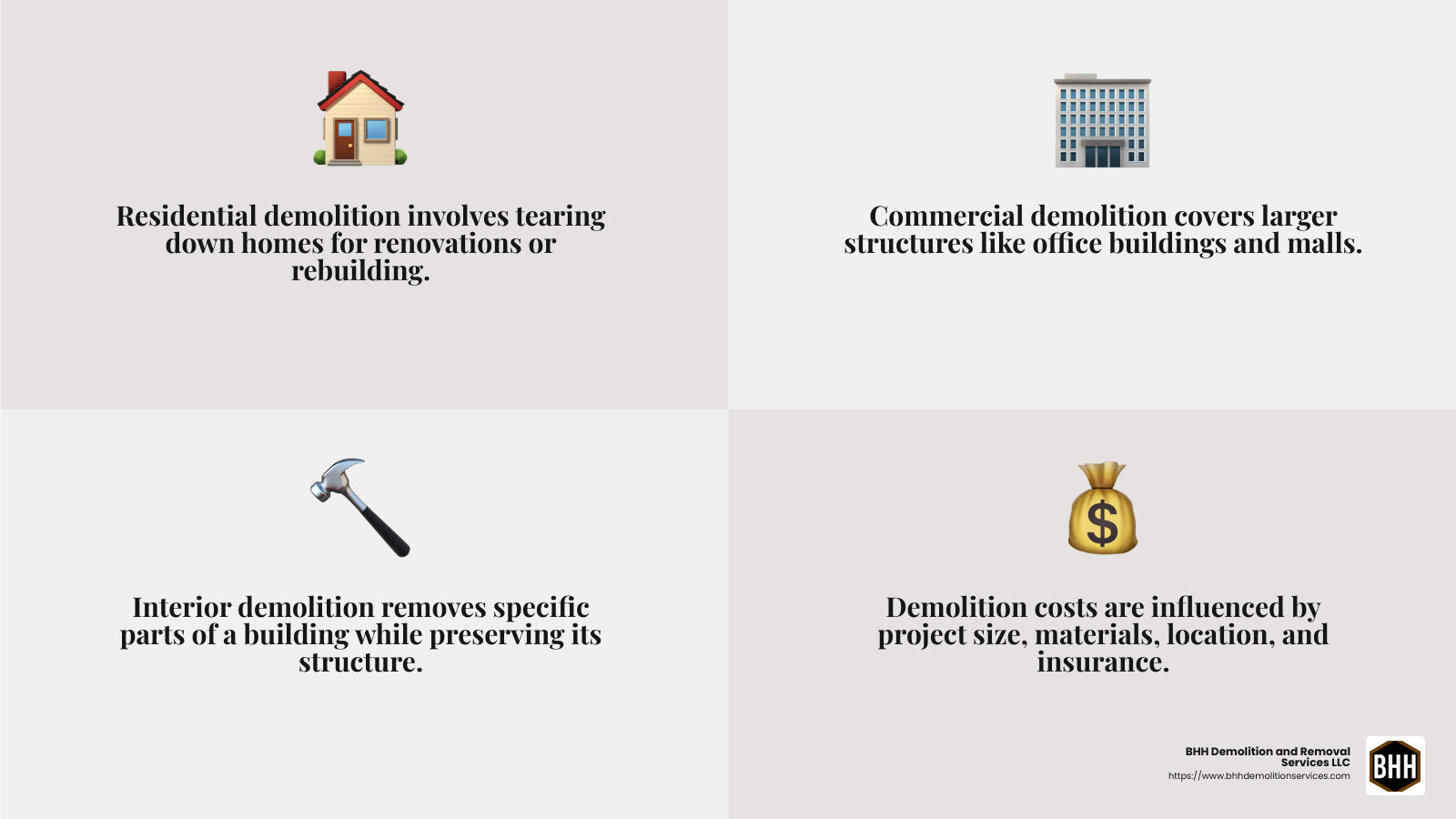 Residential demolition involves tearing down homes for renovations or rebuilding.

Commercial demolition covers larger structures like office buildings and malls.

Interior demolition removes specific parts of a building while preserving its structure.

Demolition costs are influenced by project size, materials, location, and insurance.

BHH Demolition and Removal Services LLC
https://www.bhhdemolitionservices.com

BHH