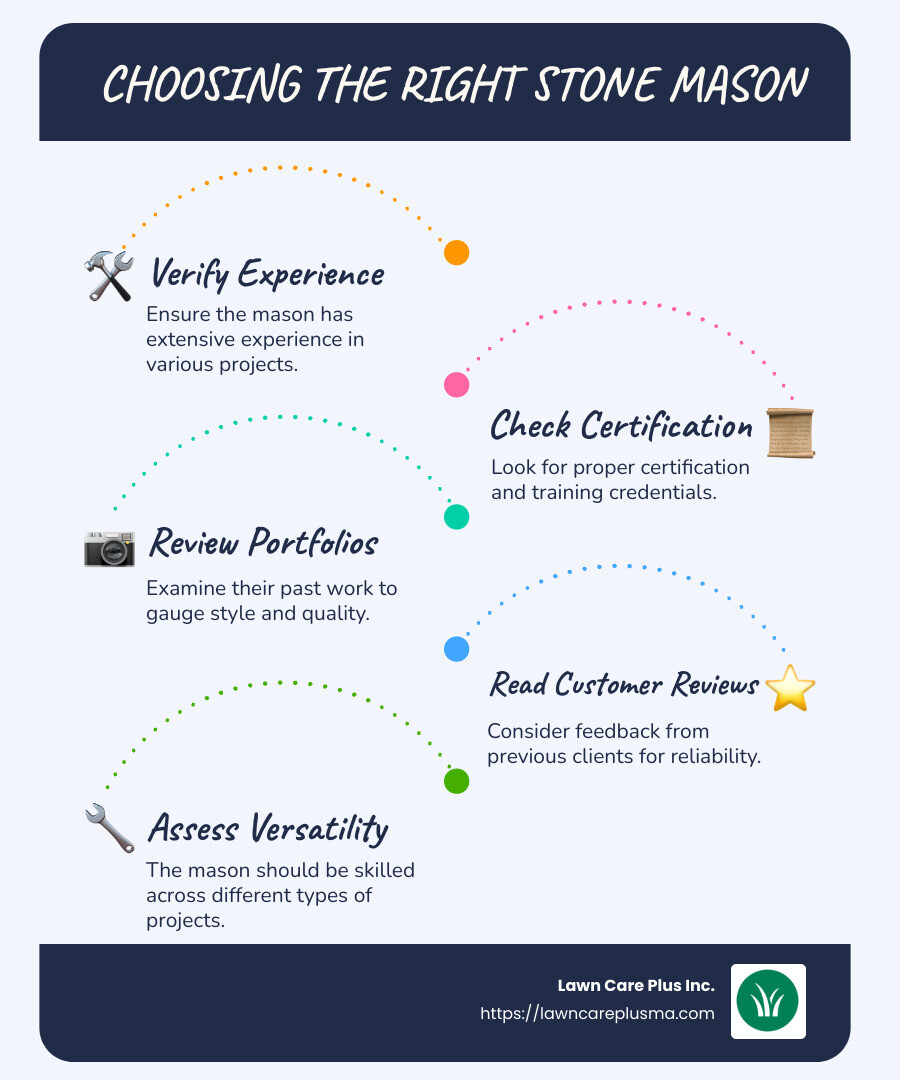 CHOOSING THE RIGHT STONE MASON

Verify Experience
Ensure the mason has extensive experience in various projects.

Check Certification
Look for proper certification and training credentials.

Review Portfolios
Examine their past work to gauge style and quality.

Read Customer Reviews
Consider feedback from previous clients for reliability.

Assess Versatility
The mason should be skilled across different types of projects.

Lawn Care Plus Inc.
https://lawncareplusma.com