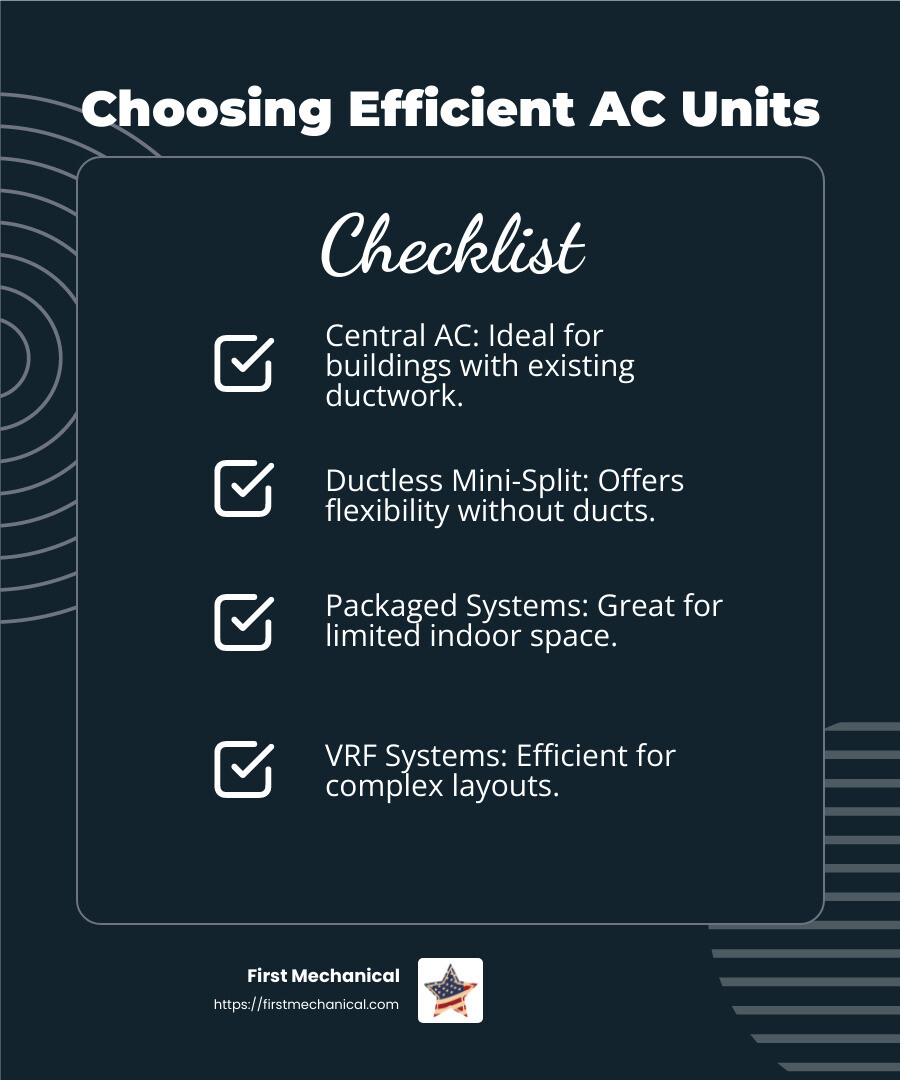 Choosing Efficient AC Units

Checklist

Central AC: Ideal for buildings with existing ductwork.

Ductless Mini-Split: Offers flexibility without ducts.

Packaged Systems: Great for limited indoor space.

VRF Systems: Efficient for complex layouts.

First Mechanical
https://firstmechanical.com