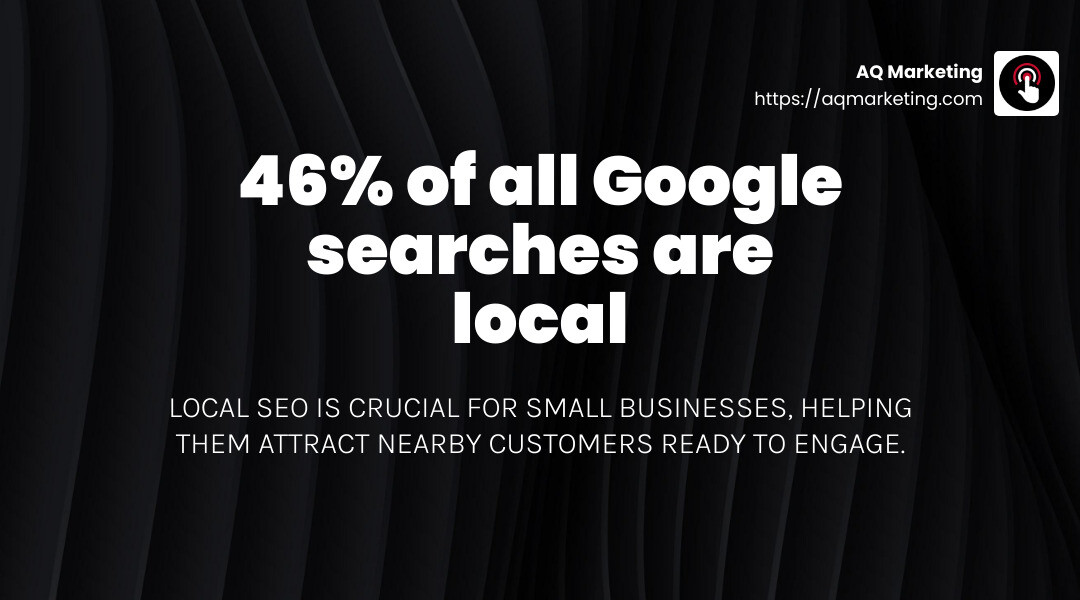 AQ Marketing
https://aqmarketing.com

46% of all Google searches are local

LOCAL SEO IS CRUCIAL FOR SMALL BUSINESSES, HELPING THEM ATTRACT NEARBY CUSTOMERS READY TO ENGAGE.