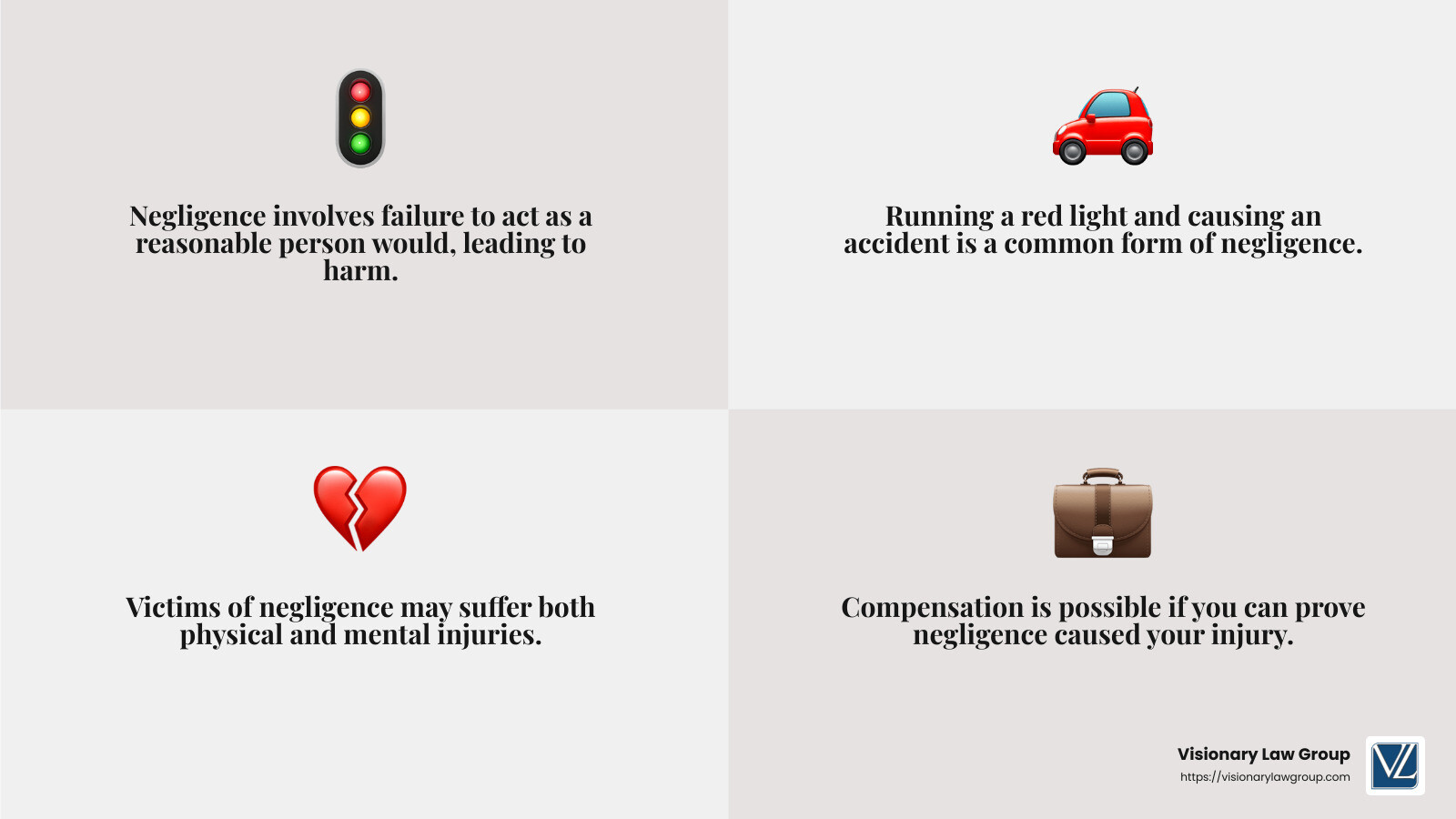 Negligence involves failure to act as a reasonable person would, leading to harm.

Running a red light and causing an accident is a common form of negligence.

Victims of negligence may suffer both physical and mental injuries.

Compensation is possible if you can prove negligence caused your injury.

Visionary Law Group
https://visionarylawgroup.com

VL