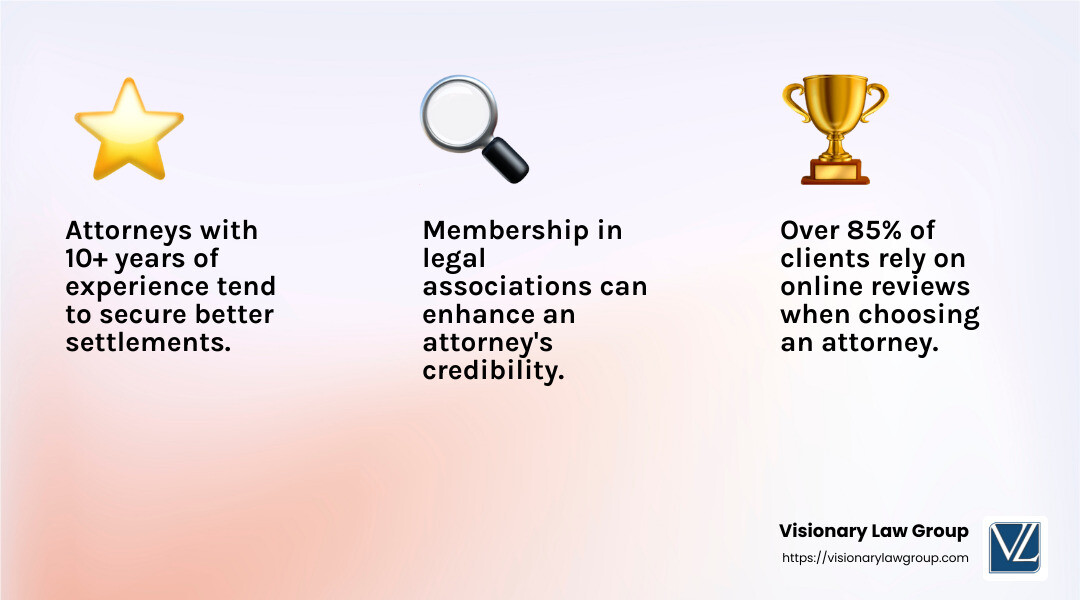 Attorneys with 10+ years of experience tend to secure better settlements.

Membership in legal associations can enhance an attorney's credibility.

Over 85% of clients rely on online reviews when choosing an attorney.

Visionary Law Group
https://visionarylawgroup.com

VL