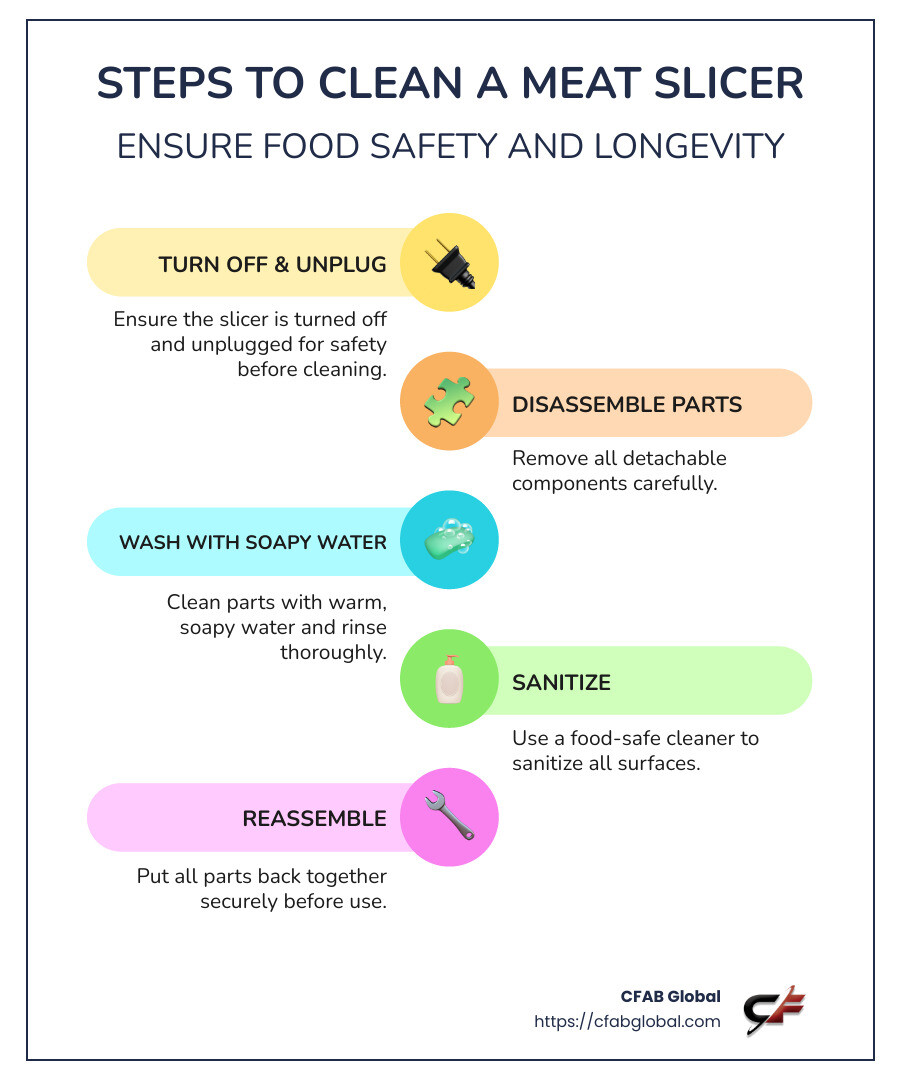 STEPS TO CLEAN A MEAT SLICER

ENSURE FOOD SAFETY AND LONGEVITY

TURN OFF & UNPLUG

Ensure the slicer is turned off and unplugged for safety before cleaning.

DISASSEMBLE PARTS

Remove all detachable components carefully.

WASH WITH SOAPY WATER

Clean parts with warm, soapy water and rinse thoroughly.

SANITIZE

Use a food-safe cleaner to sanitize all surfaces.

REASSEMBLE

Put all parts back together securely before use.

CFAB Global
https://cfabglobal.com