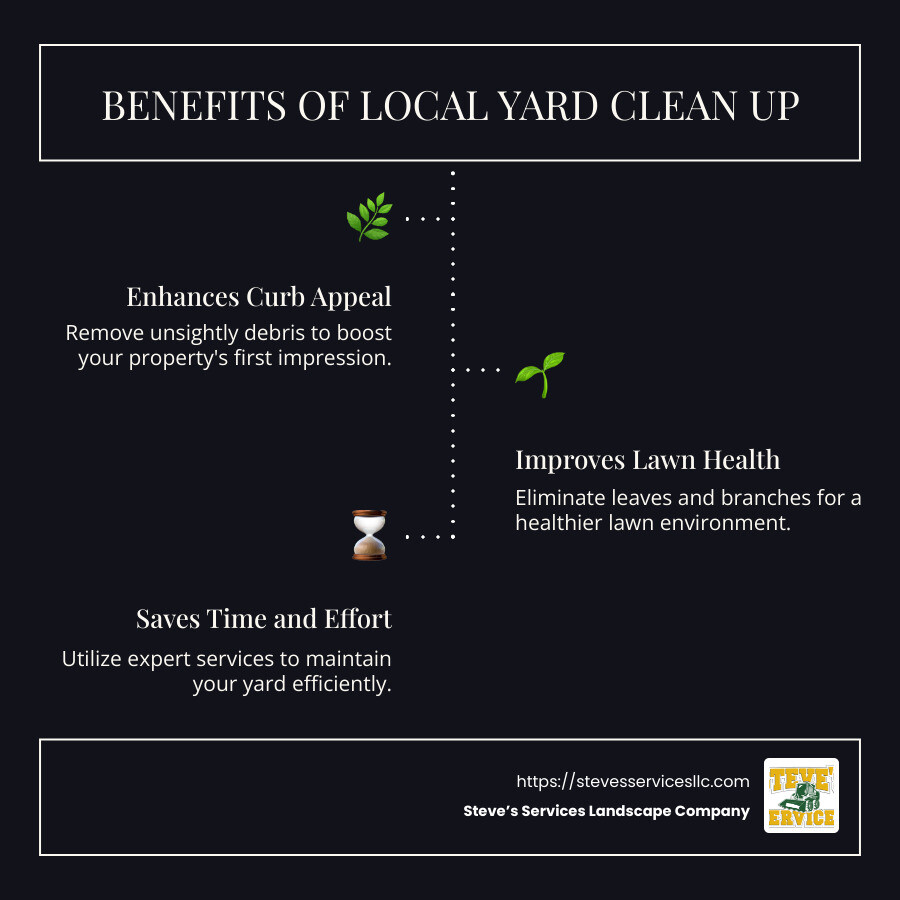 BENEFITS OF LOCAL YARD CLEAN UP

Enhances Curb Appeal

Remove unsightly debris to boost your property's first impression.

Improves Lawn Health

Eliminate leaves and branches for a healthier lawn environment.

Saves Time and Effort

Utilize expert services to maintain your yard efficiently.

https://stevesservicesllc.com

Steve's Services Landscape Company

TEVE' ERVICE