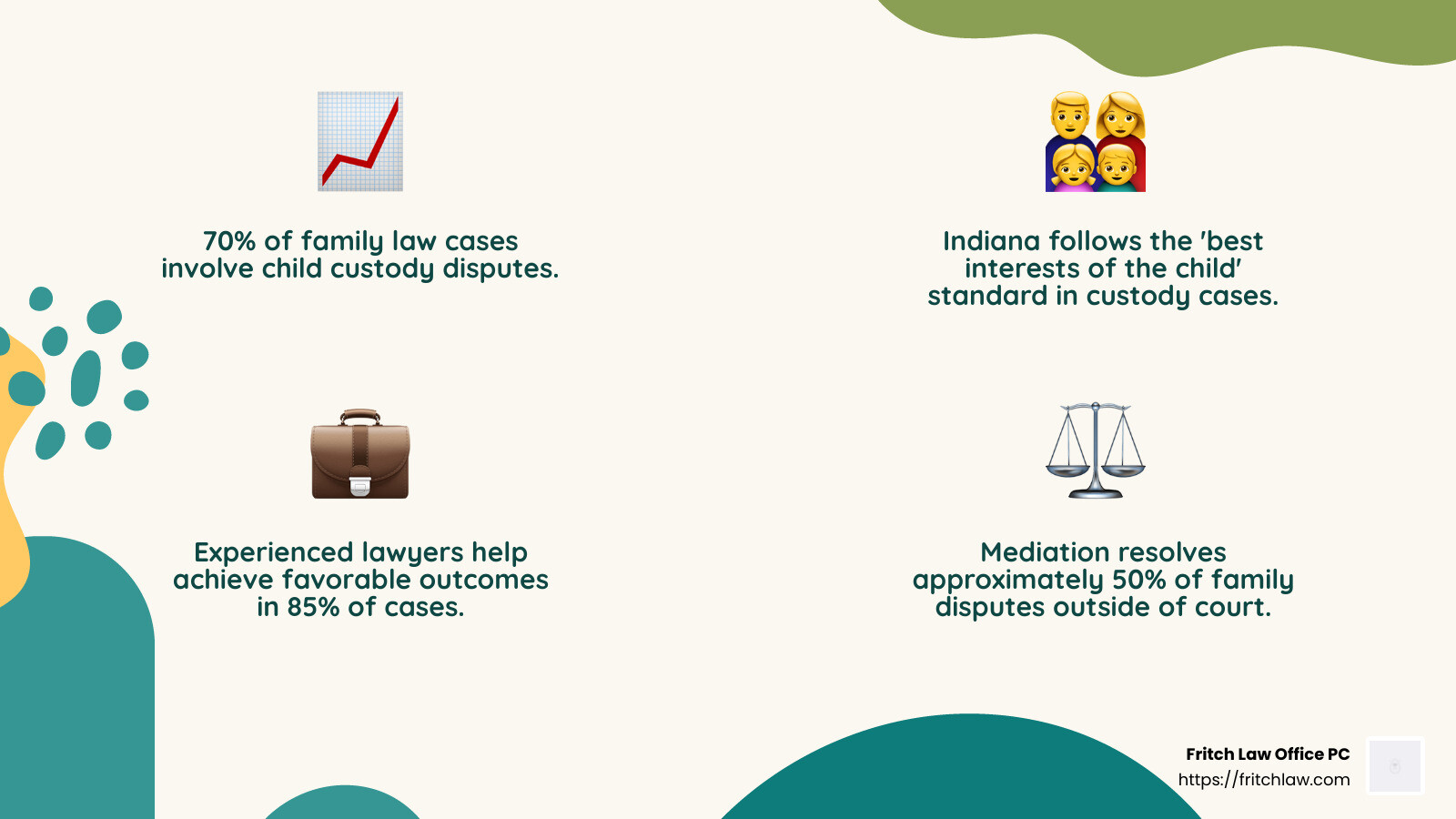 70% of family law cases involve child custody disputes.

Indiana follows the 'best interests of the child' standard in custody cases.

Experienced lawyers help achieve favorable outcomes in 85% of cases.

Mediation resolves approximately 50% of family disputes outside of court.

Fritch Law Office PC
https://fritchlaw.com