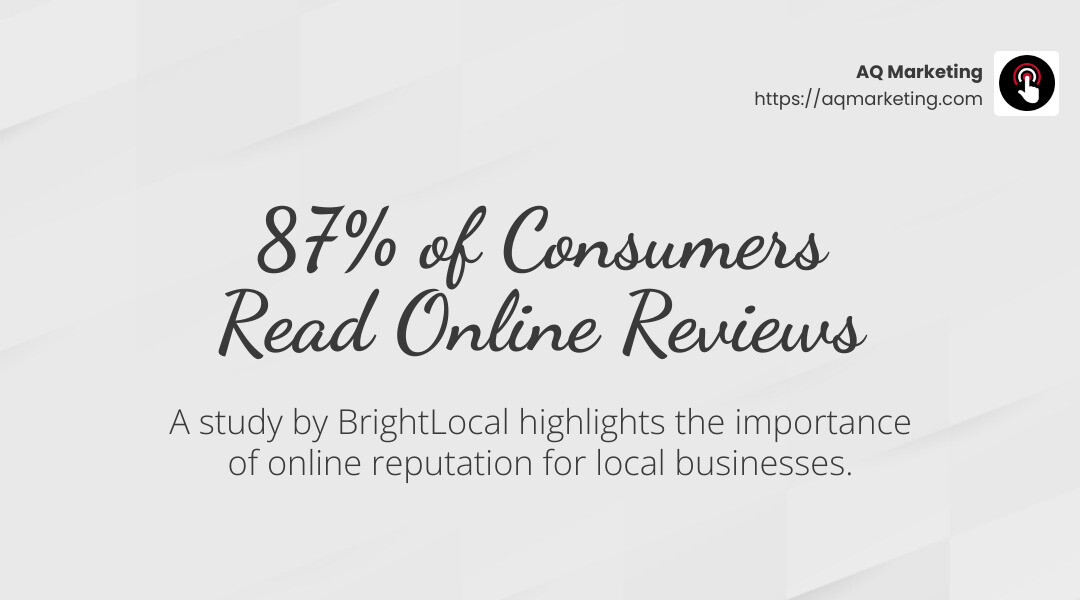 AQ Marketing
https://aqmarketing.com

87% of Consumers Read Online Reviews

A study by BrightLocal highlights the importance of online reputation for local businesses.