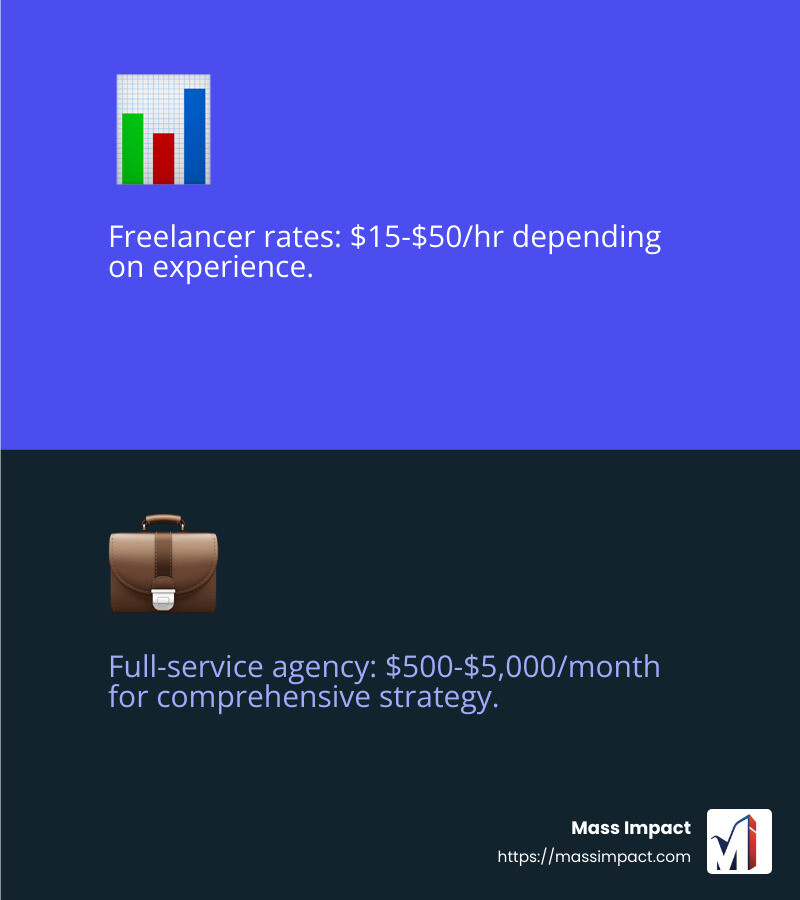 Freelancer rates: \$15-\$50/hr depending on experience.

Full-service agency: \$500-\$5,000/month for comprehensive strategy.

Mass Impact
https://massimpact.com