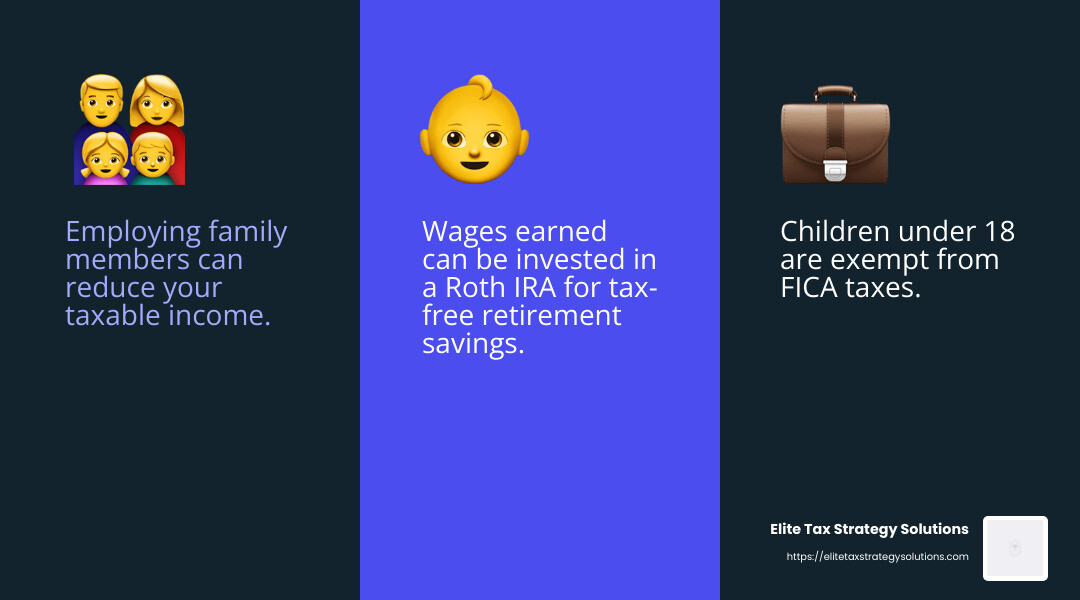 Employing family members can reduce your taxable income.

Wages earned can be invested in a Roth IRA for tax-free retirement savings.

Children under 18 are exempt from FICA taxes.

Elite Tax Strategy Solutions
https://elitetaxstrategysolutions.com