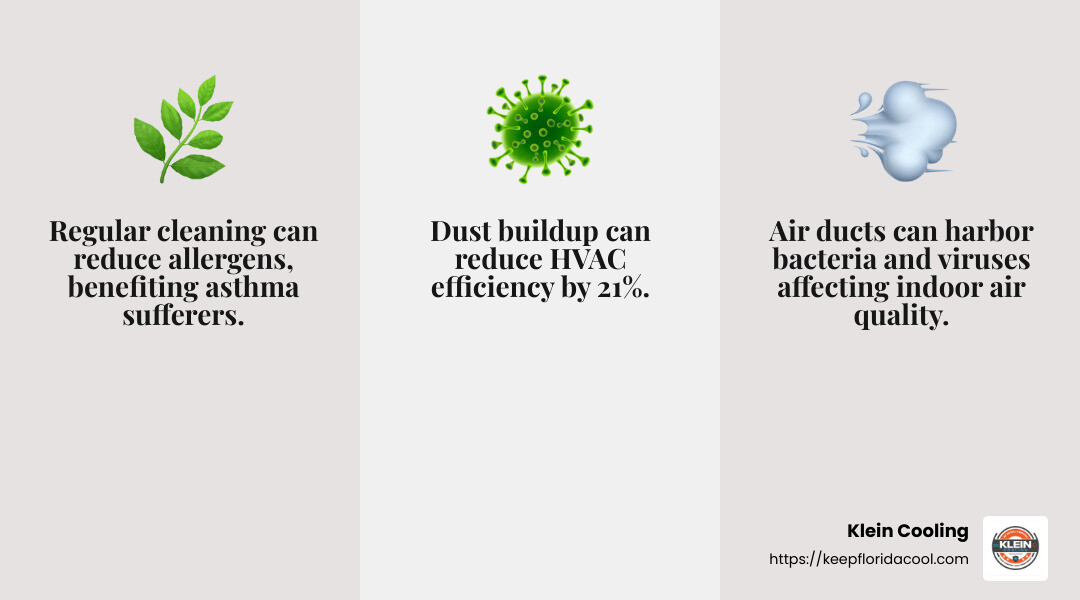 Regular cleaning can reduce allergens, benefiting asthma sufferers.

Dust buildup can reduce HVAC efficiency by 21%.

Air ducts can harbor bacteria and viruses affecting indoor air quality.

Klein Cooling
https://keepfloridacool.com

KLEIN