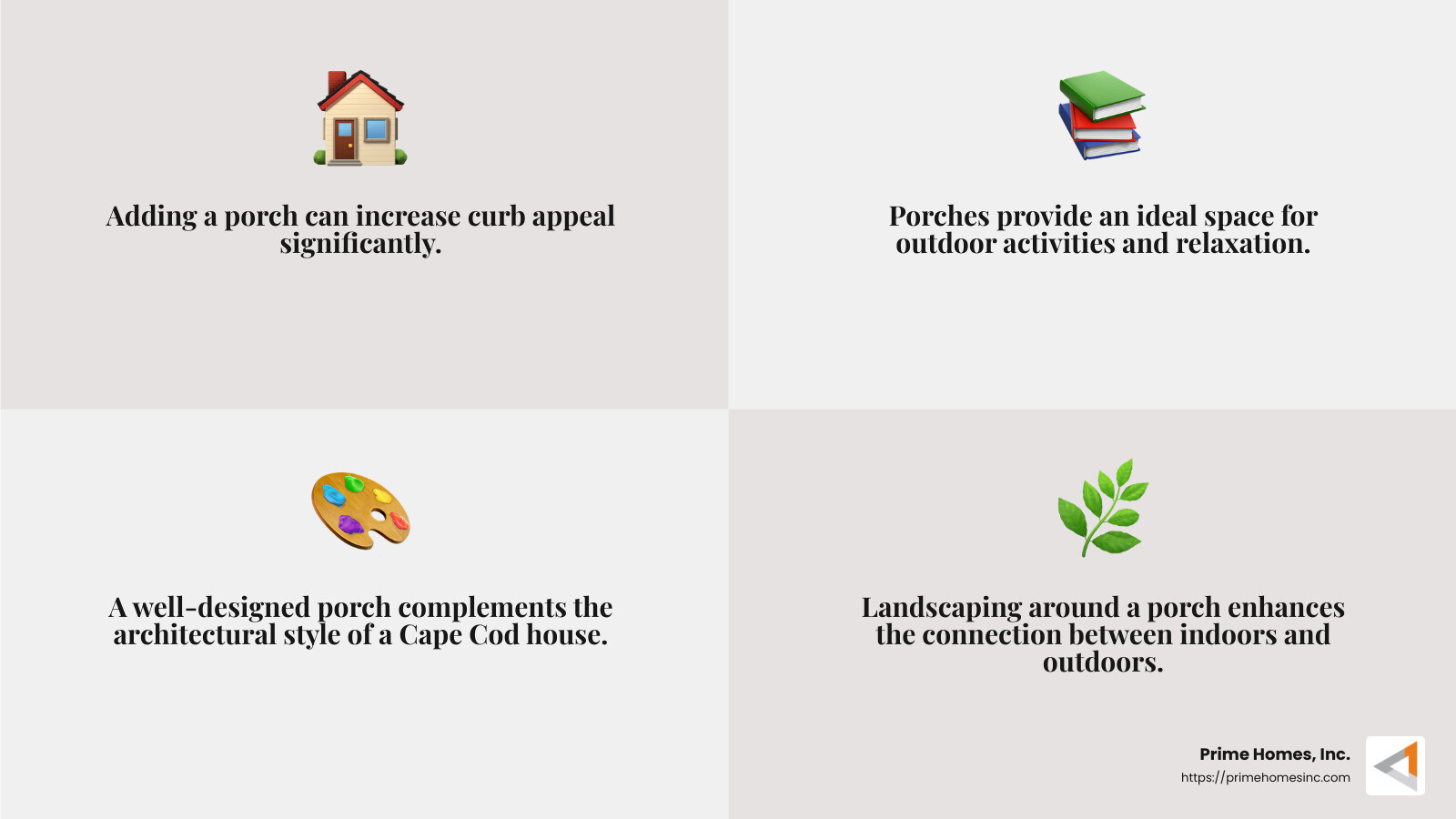 Adding a porch can increase curb appeal significantly.

Porches provide an ideal space for outdoor activities and relaxation.

A well-designed porch complements the architectural style of a Cape Cod house.

Landscaping around a porch enhances the connection between indoors and outdoors.

Prime Homes, Inc.
https://primehomesinc.com