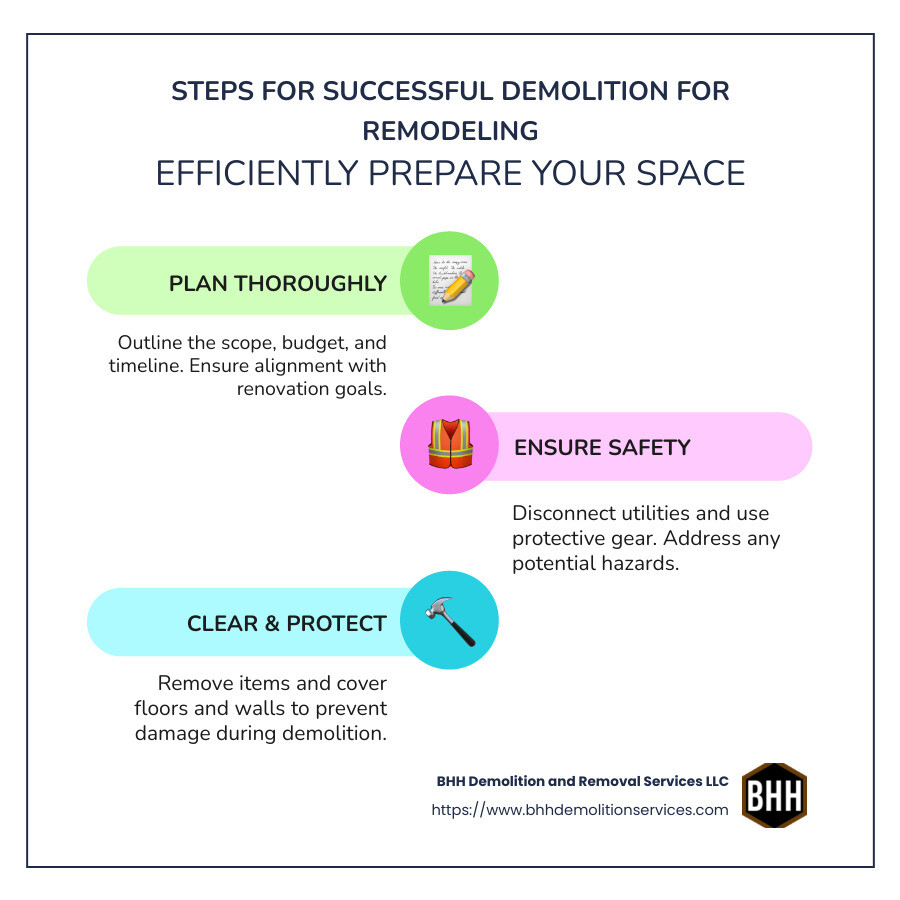 STEPS FOR SUCCESSFUL DEMOLITION FOR REMODELING
EFFICIENTLY PREPARE YOUR SPACE

PLAN THOROUGHLY

Outline the scope, budget, and timeline. Ensure alignment with renovation goals.

ENSURE SAFETY

Disconnect utilities and use protective gear. Address any potential hazards.

CLEAR & PROTECT

Remove items and cover floors and walls to prevent damage during demolition.

BHH Demolition and Removal Services LLC
https://www.bhhdemolitionservices.com

BHH