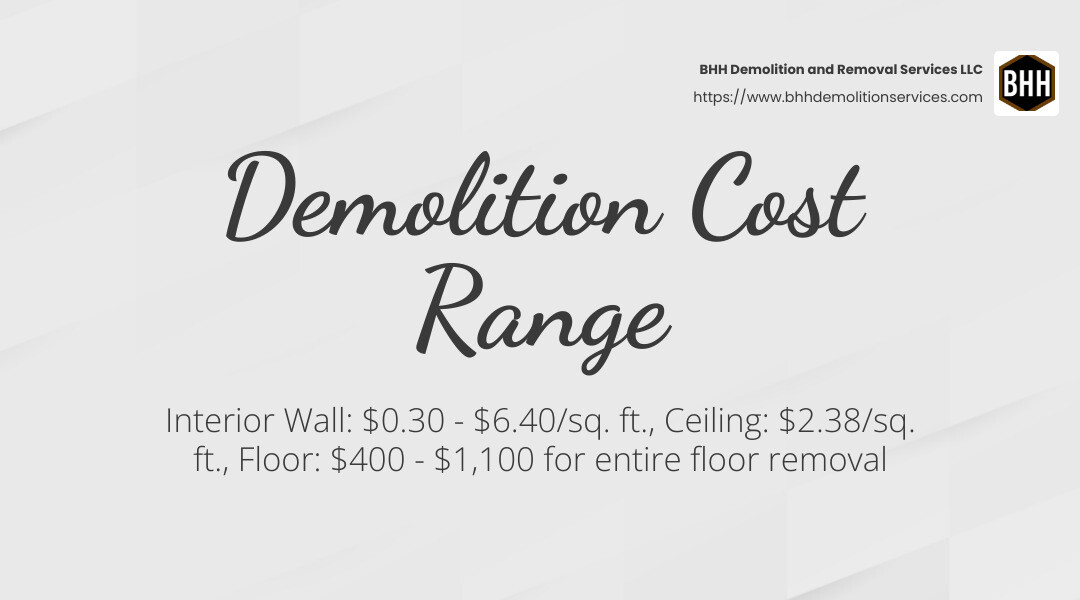 BHH Demolition and Removal Services LLC
https://www.bhhdemolitionservices.com

BHH

Demolition Cost Range

Interior Wall: \$0.30 - \$6.40/sq. ft., Ceiling: \$2.38/sq. ft., Floor: \$400 - \$1,100 for entire floor removal