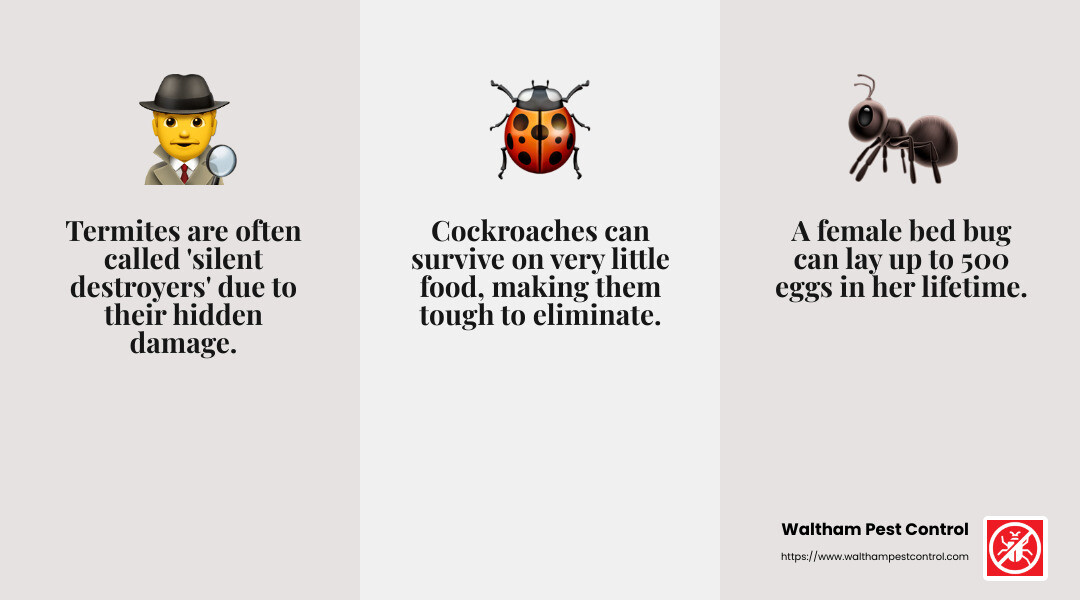 Termites are often called 'silent destroyers' due to their hidden damage.

Cockroaches can survive on very little food, making them tough to eliminate.

A female bed bug can lay up to 500 eggs in her lifetime.

Waltham Pest Control
https://www.walthampestcontrol.com