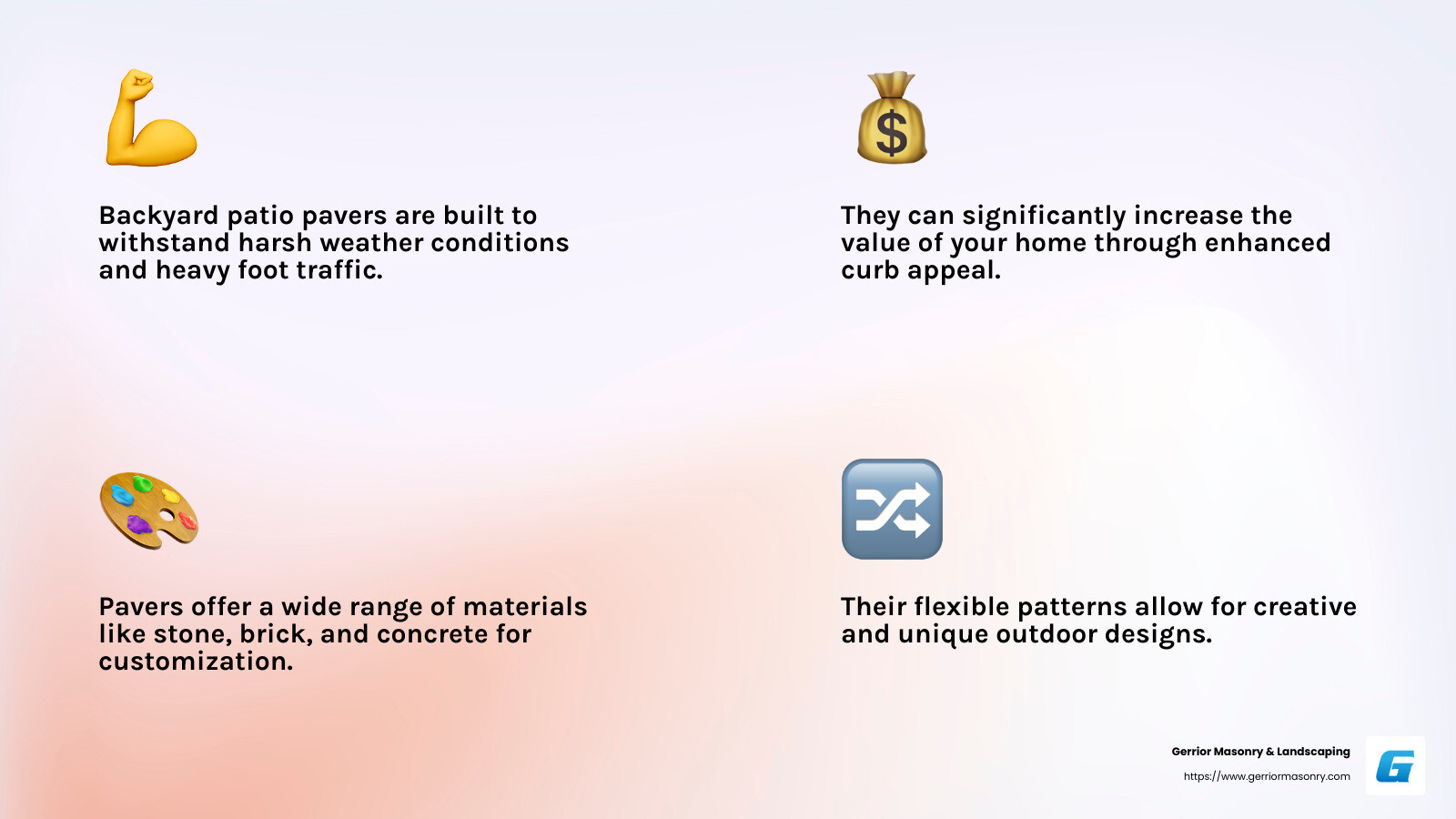 Backyard patio pavers are built to withstand harsh weather conditions and heavy foot traffic.

They can significantly increase the value of your home through enhanced curb appeal.

Pavers offer a wide range of materials like stone, brick, and concrete for customization.

Their flexible patterns allow for creative and unique outdoor designs.

Gerrior Masonry & Landscaping
https://www.gerriormasonry.com

G