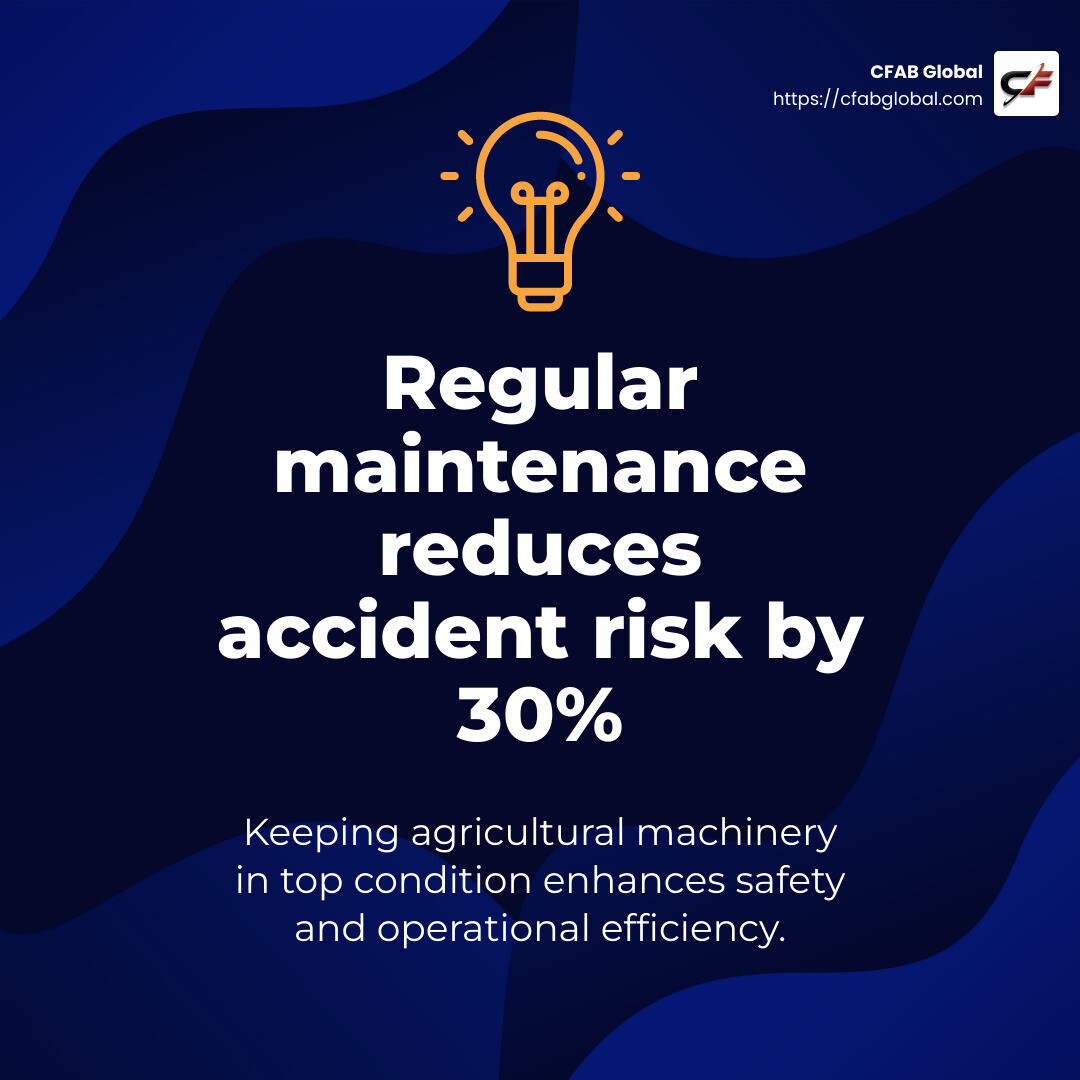 CFAB Global
https://cfabglobal.com

Regular maintenance reduces accident risk by 30%

Keeping agricultural machinery in top condition enhances safety and operational efficiency.