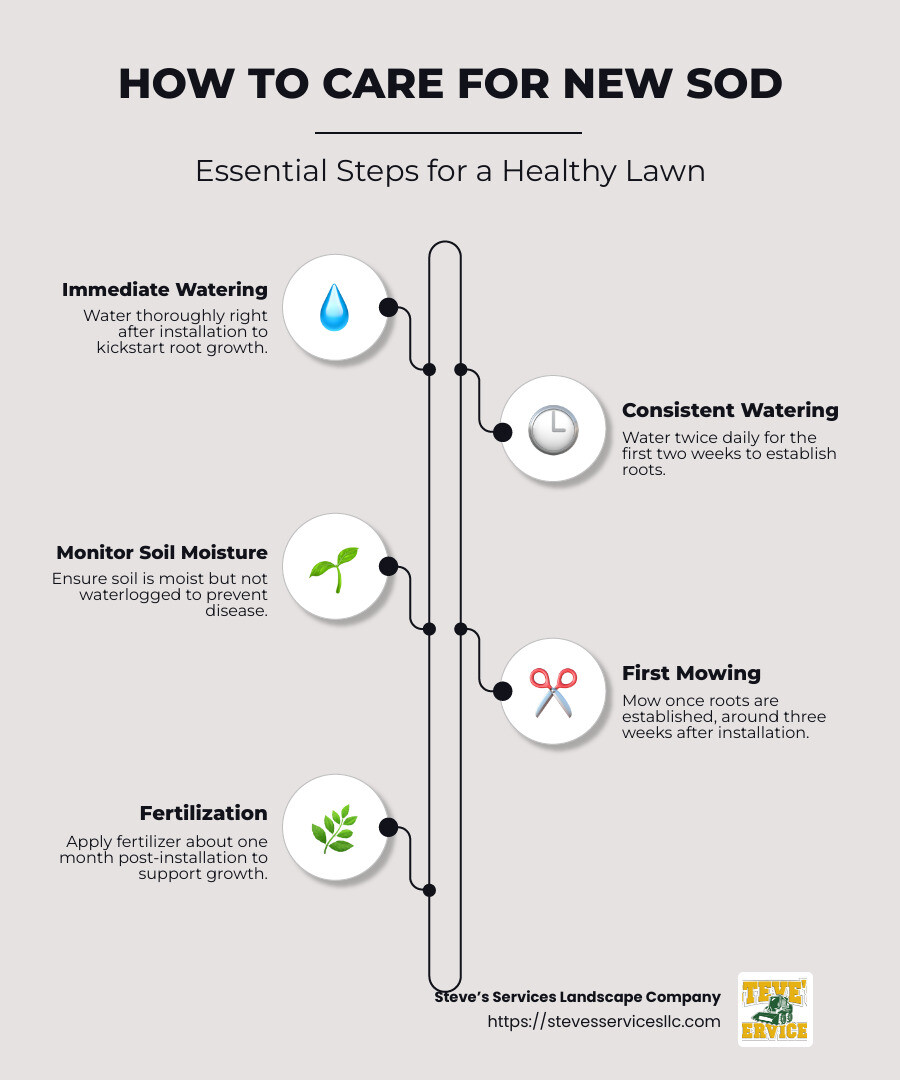 HOW TO CARE FOR NEW SOD

Essential Steps for a Healthy Lawn

Immediate Watering
Water thoroughly right after installation to kickstart root growth.

Consistent Watering
Water twice daily for the first two weeks to establish roots.

Monitor Soil Moisture
Ensure soil is moist but not waterlogged to prevent disease.

First Mowing
Mow once roots are established, around three weeks after installation.

Fertilization
Apply fertilizer about one month post-installation to support growth.

Steve's Services Landscape Company
https://stevesservicesllc.com

TEVE'
ERVICE