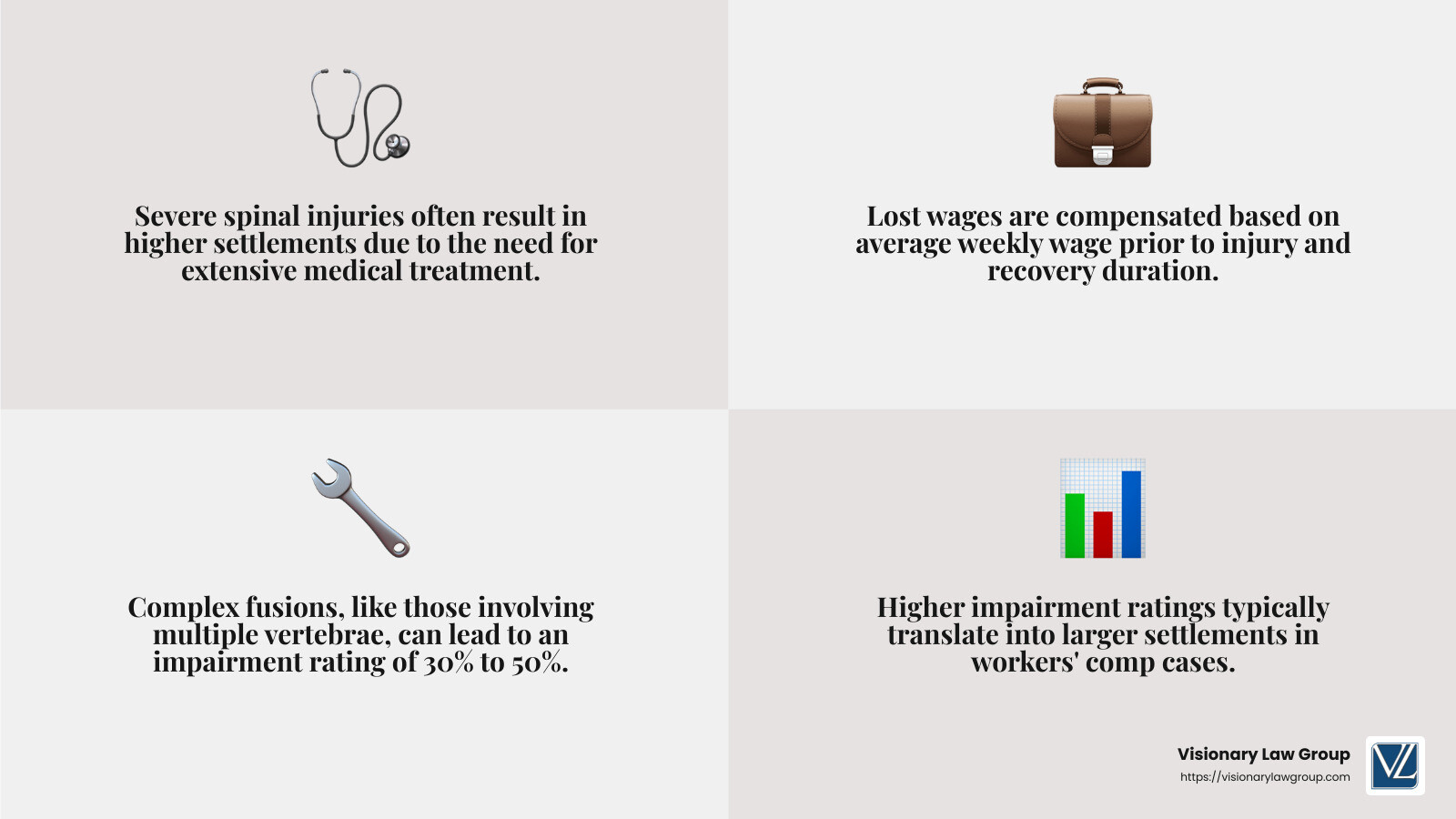 Severe spinal injuries often result in higher settlements due to the need for extensive medical treatment.

Lost wages are compensated based on average weekly wage prior to injury and recovery duration.

Complex fusions, like those involving multiple vertebrae, can lead to an impairment rating of 30% to 50%.

Higher impairment ratings typically translate into larger settlements in workers' comp cases.

Visionary Law Group
https://visionarylawgroup.com
VL