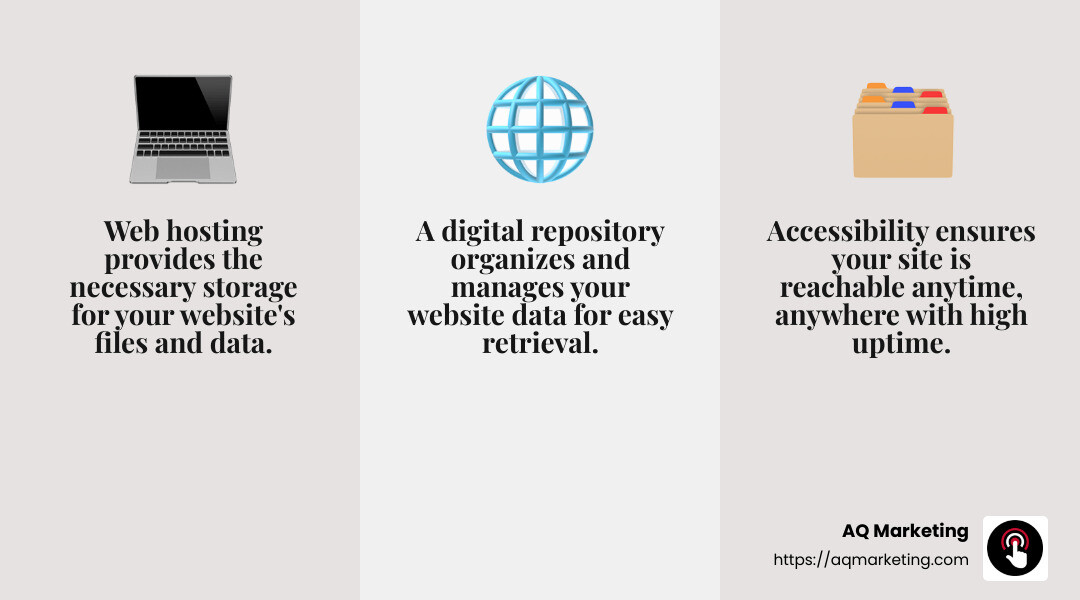 Web hosting provides the necessary storage for your website's files and data.

A digital repository organizes and manages your website data for easy retrieval.

Accessibility ensures your site is reachable anytime, anywhere with high uptime.

AQ Marketing
https://aqmarketing.com