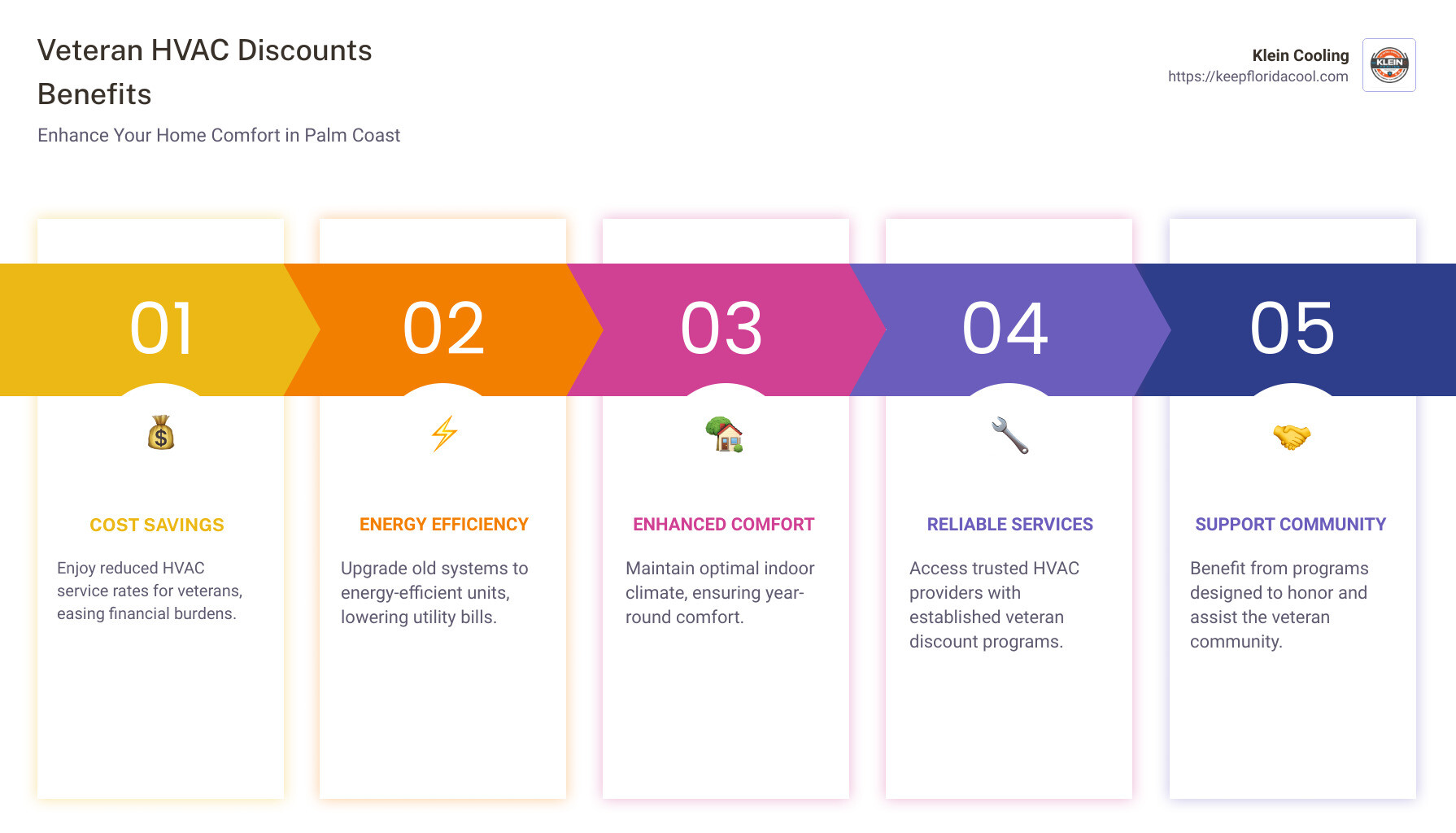 Veteran HVAC Discounts Benefits

Enhance Your Home Comfort in Palm Coast

Klein Cooling
https://keepfloridacool.com

KLEIN

01

COST SAVINGS

Enjoy reduced HVAC service rates for veterans, easing financial burdens.

02

ENERGY EFFICIENCY

Upgrade old systems to energy-efficient units, lowering utility bills.

03

ENHANCED COMFORT

Maintain optimal indoor climate, ensuring year-round comfort.

04

RELIABLE SERVICES

Access trusted HVAC providers with established veteran discount programs.

05

SUPPORT COMMUNITY

Benefit from programs designed to honor and assist the veteran community.