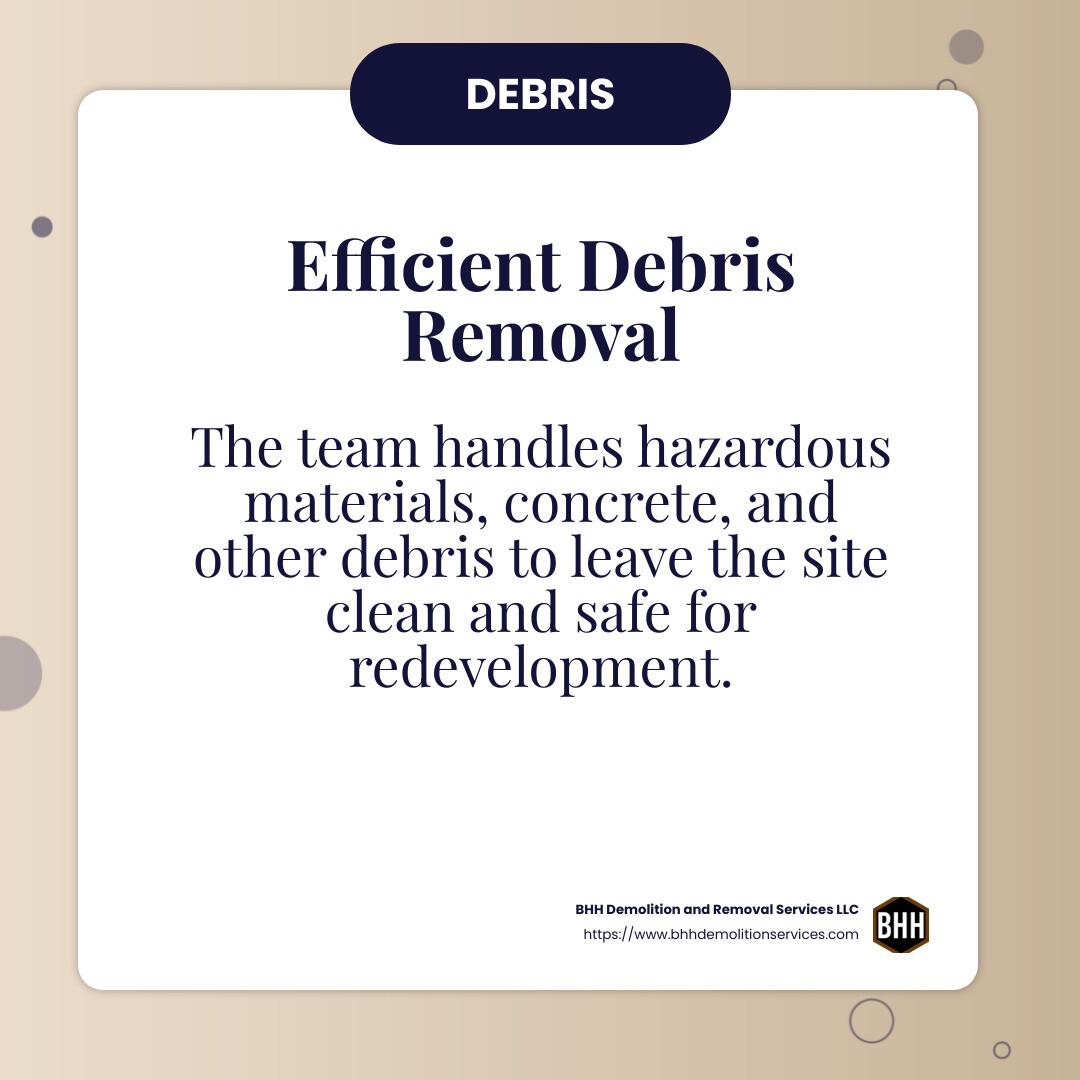 DEBRIS

Efficient Debris Removal

The team handles hazardous materials, concrete, and other debris to leave the site clean and safe for redevelopment.

BHH Demolition and Removal Services LLC
https://www.bhhdemolitionservices.com

BHH