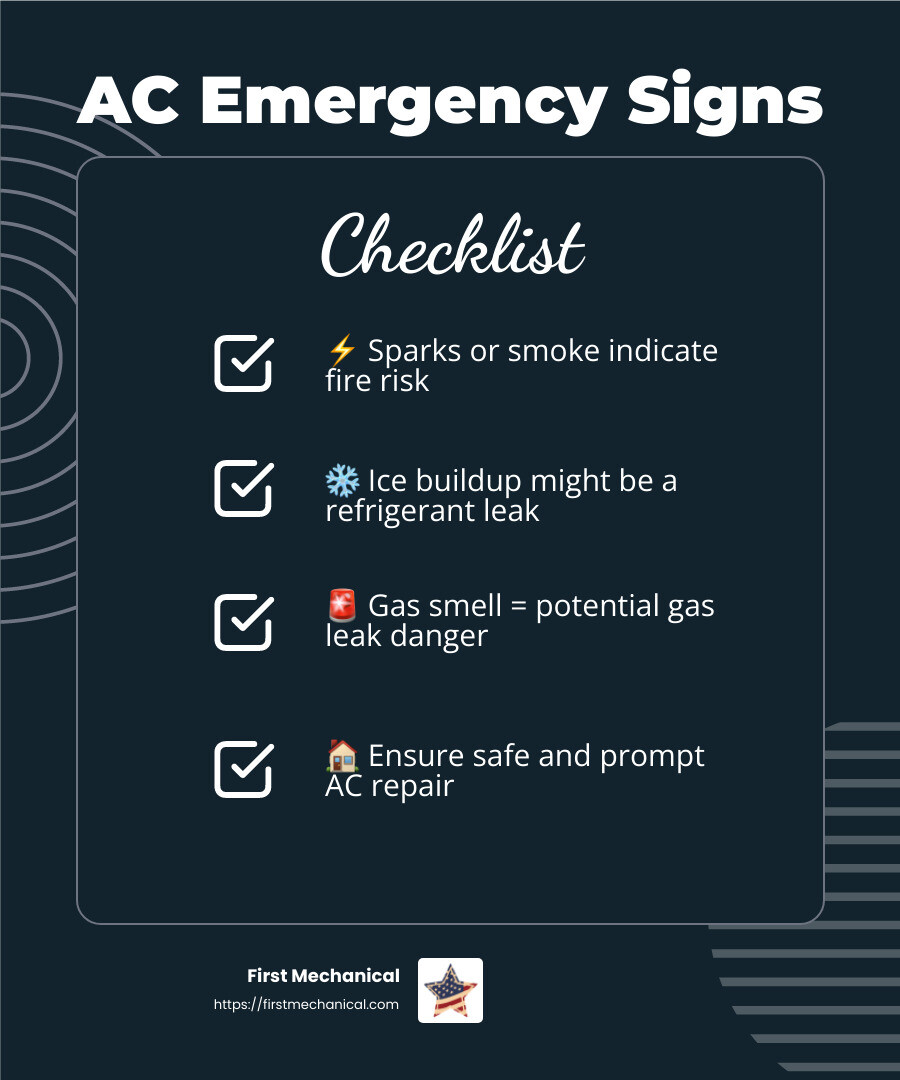 AC Emergency Signs

Checklist

⚡ Sparks or smoke indicate fire risk

❄️ Ice buildup might be a refrigerant leak

🚨 Gas smell = potential gas leak danger

🏠 Ensure safe and prompt AC repair

First Mechanical
https://firstmechanical.com