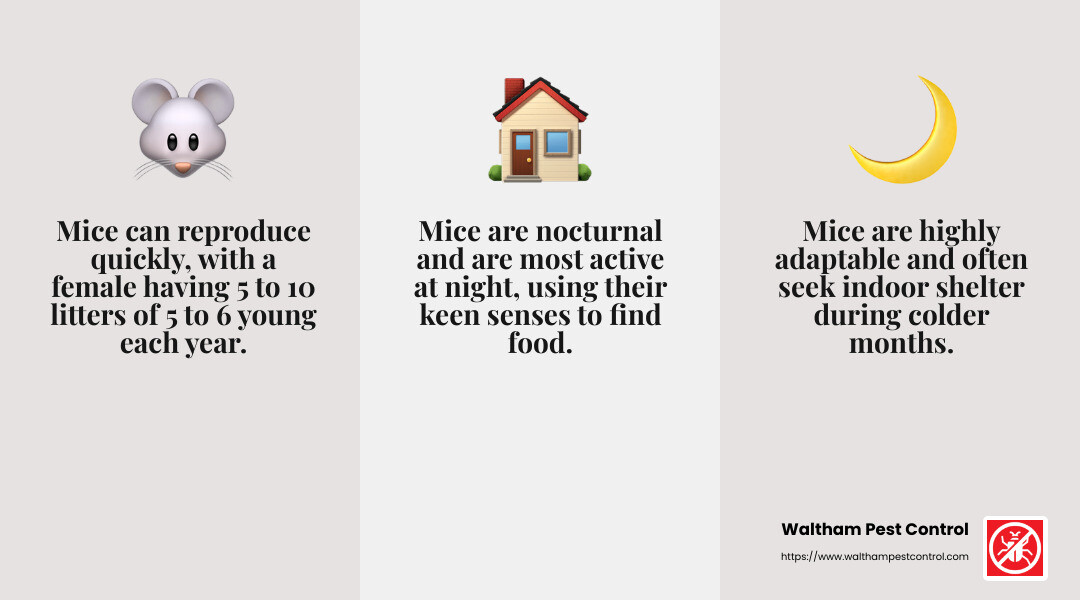 Mice can reproduce quickly, with a female having 5 to 10 litters of 5 to 6 young each year.

Mice are nocturnal and are most active at night, using their keen senses to find food.

Mice are highly adaptable and often seek indoor shelter during colder months.

Waltham Pest Control
https://www.walthampestcontrol.com