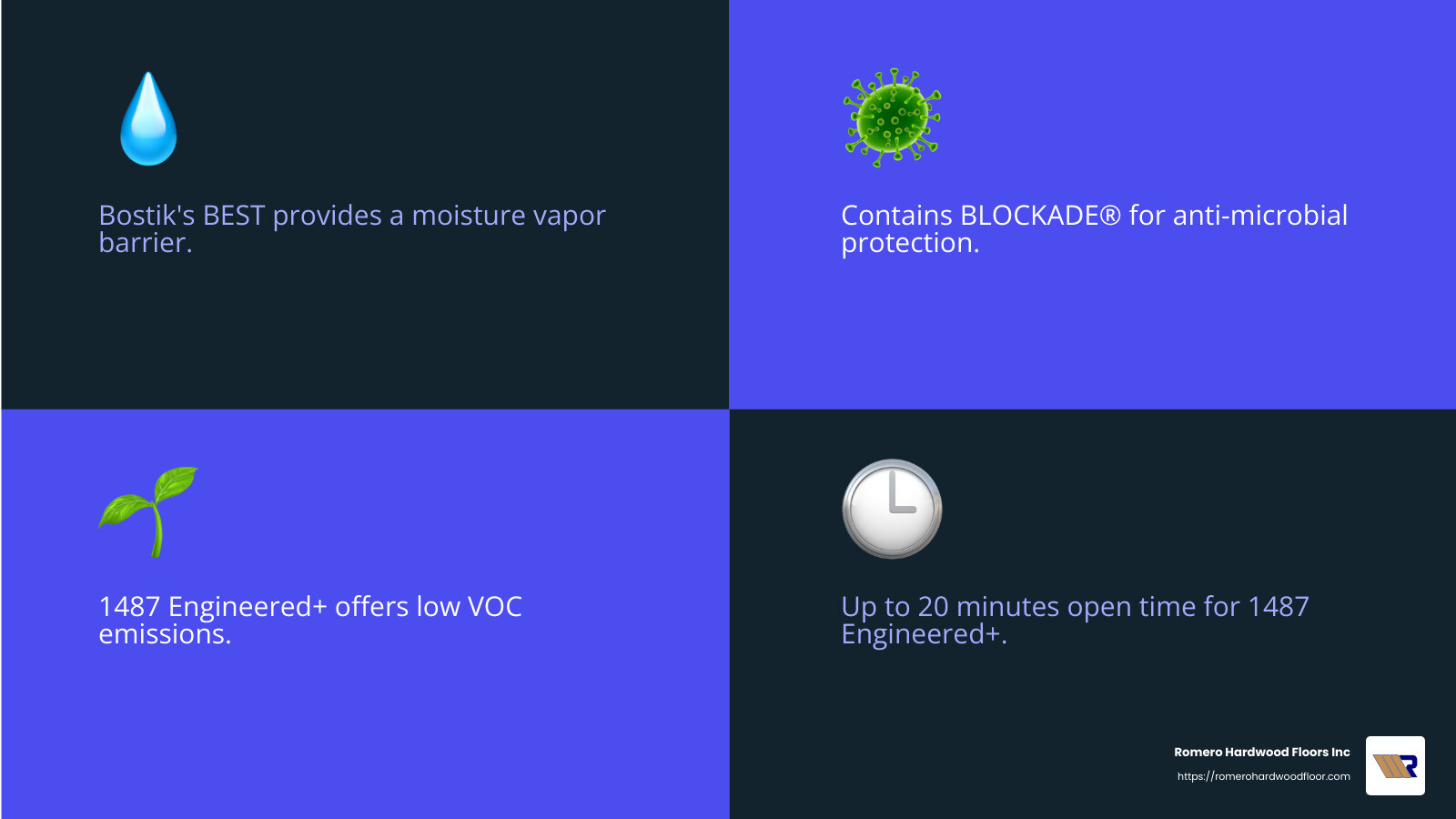 Bostik's BEST provides a moisture vapor barrier.

Contains BLOCKADE® for anti-microbial protection.

1487 Engineered+ offers low VOC emissions.

Up to 20 minutes open time for 1487 Engineered+.

Romero Hardwood Floors Inc
https://romerohardwoodfloor.com