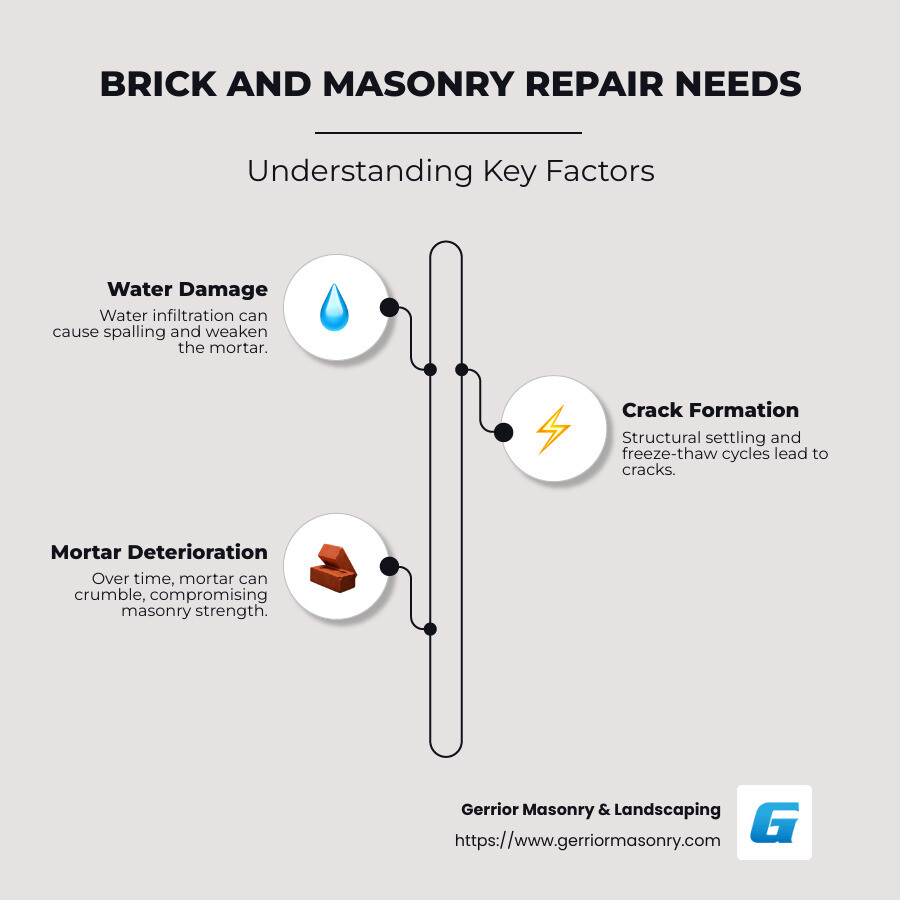 BRICK AND MASONRY REPAIR NEEDS

Understanding Key Factors

Water Damage
Water infiltration can cause spalling and weaken the mortar.

Crack Formation
Structural settling and freeze-thaw cycles lead to cracks.

Mortar Deterioration
Over time, mortar can crumble, compromising masonry strength.

Gerrior Masonry & Landscaping
https://www.gerriormasonry.com

G