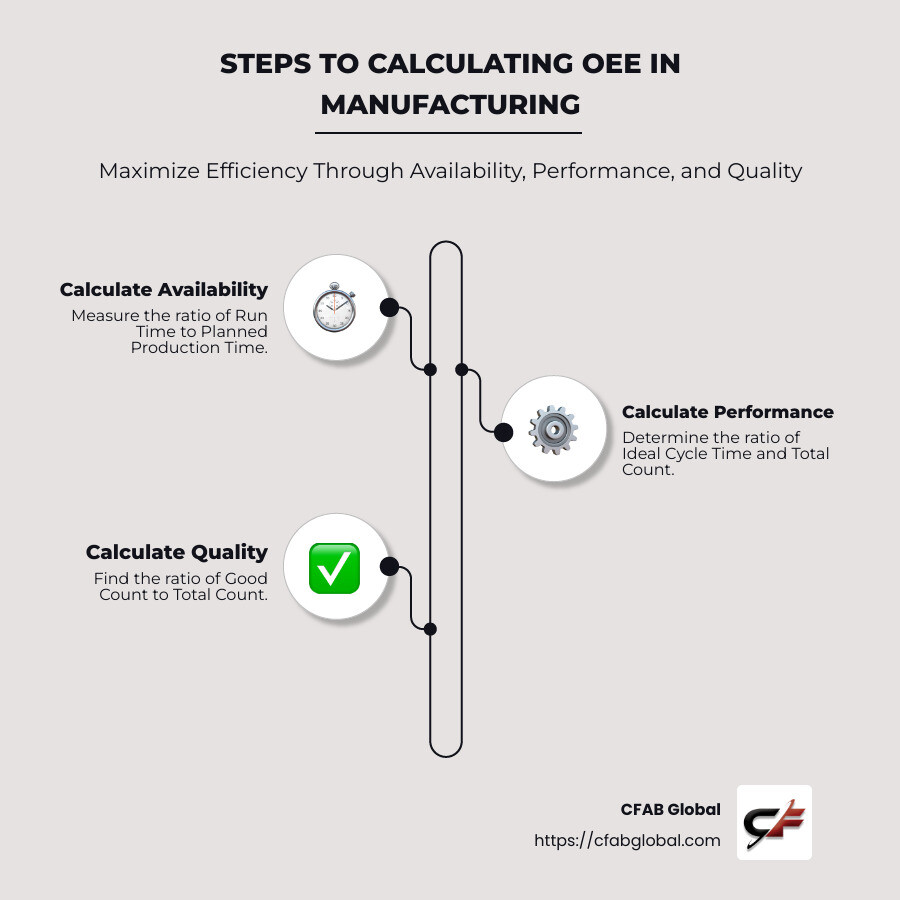 STEPS TO CALCULATING OEE IN MANUFACTURING

Maximize Efficiency Through Availability, Performance, and Quality

Calculate Availability
Measure the ratio of Run Time to Planned Production Time.

Calculate Performance
Determine the ratio of Ideal Cycle Time and Total Count.

Calculate Quality
Find the ratio of Good Count to Total Count.

CFAB Global
https://cfabglobal.com