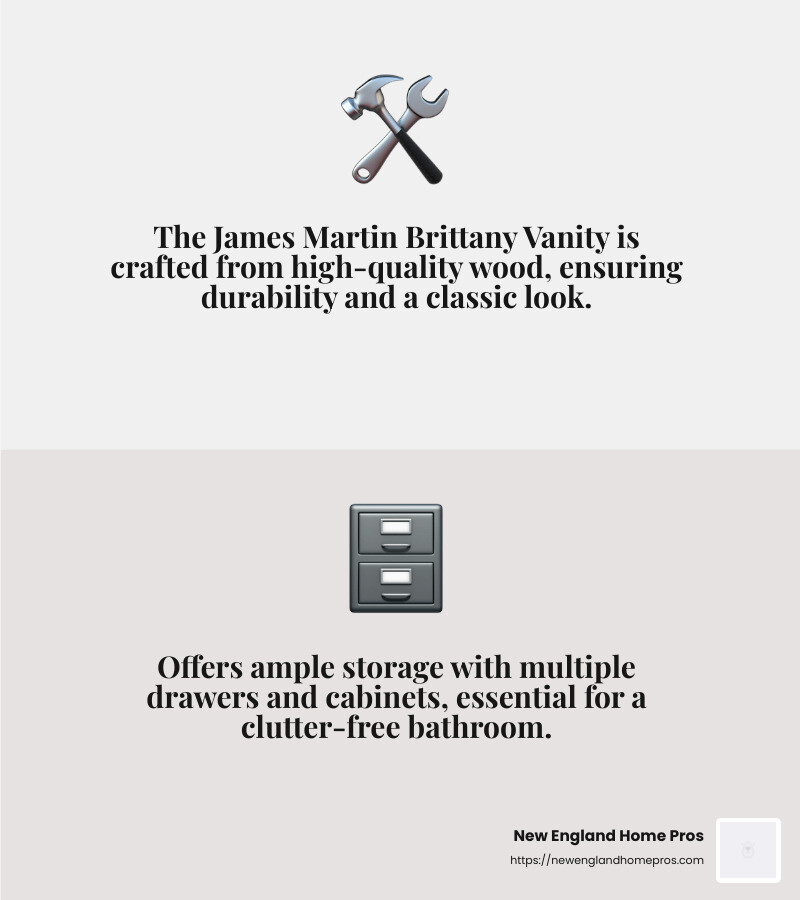 The James Martin Brittany Vanity is crafted from high-quality wood, ensuring durability and a classic look.

Offers ample storage with multiple drawers and cabinets, essential for a clutter-free bathroom.

New England Home Pros
https://newenglandhomepros.com