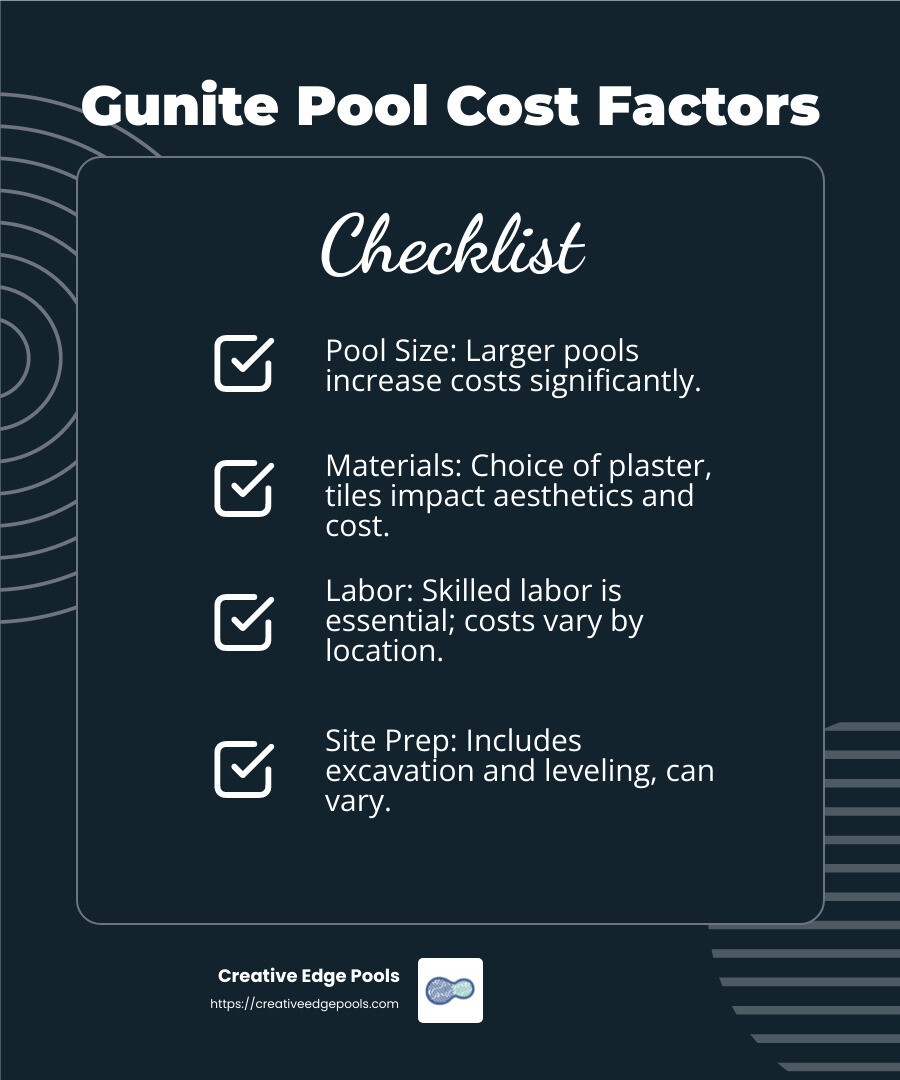 Gunite Pool Cost Factors

Checklist

Pool Size: Larger pools increase costs significantly.

Materials: Choice of plaster, tiles impact aesthetics and cost.

Labor: Skilled labor is essential; costs vary by location.

Site Prep: Includes excavation and leveling, can vary.

Creative Edge Pools
https://creativeedgepools.com