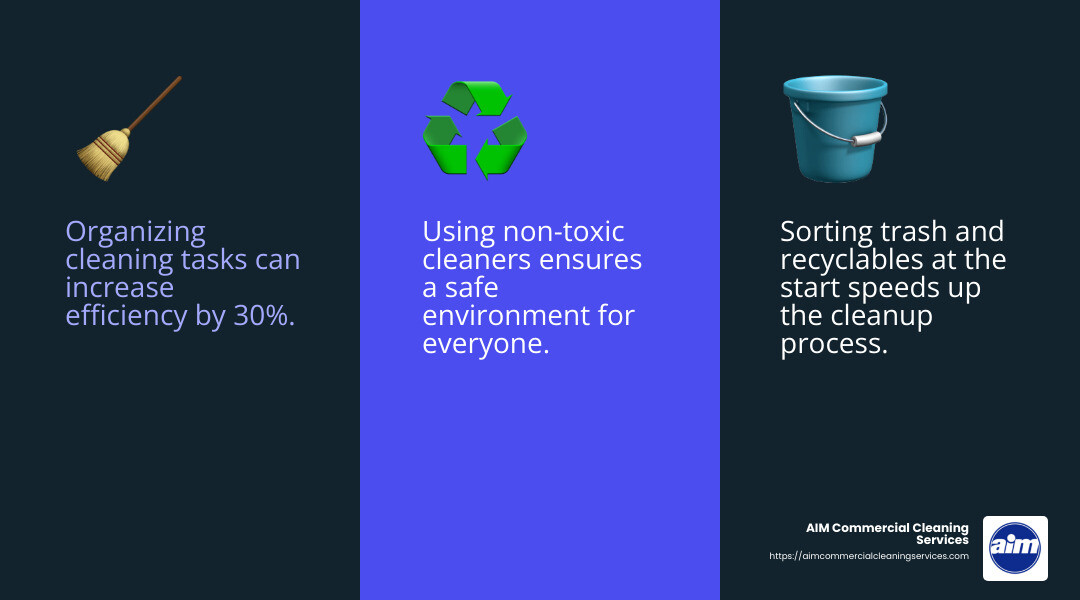 Organizing cleaning tasks can increase efficiency by 30%.

Using non-toxic cleaners ensures a safe environment for everyone.

Sorting trash and recyclables at the start speeds up the cleanup process.

AIM Commercial Cleaning Services
https://aimcommercialcleaningservices.com

aim