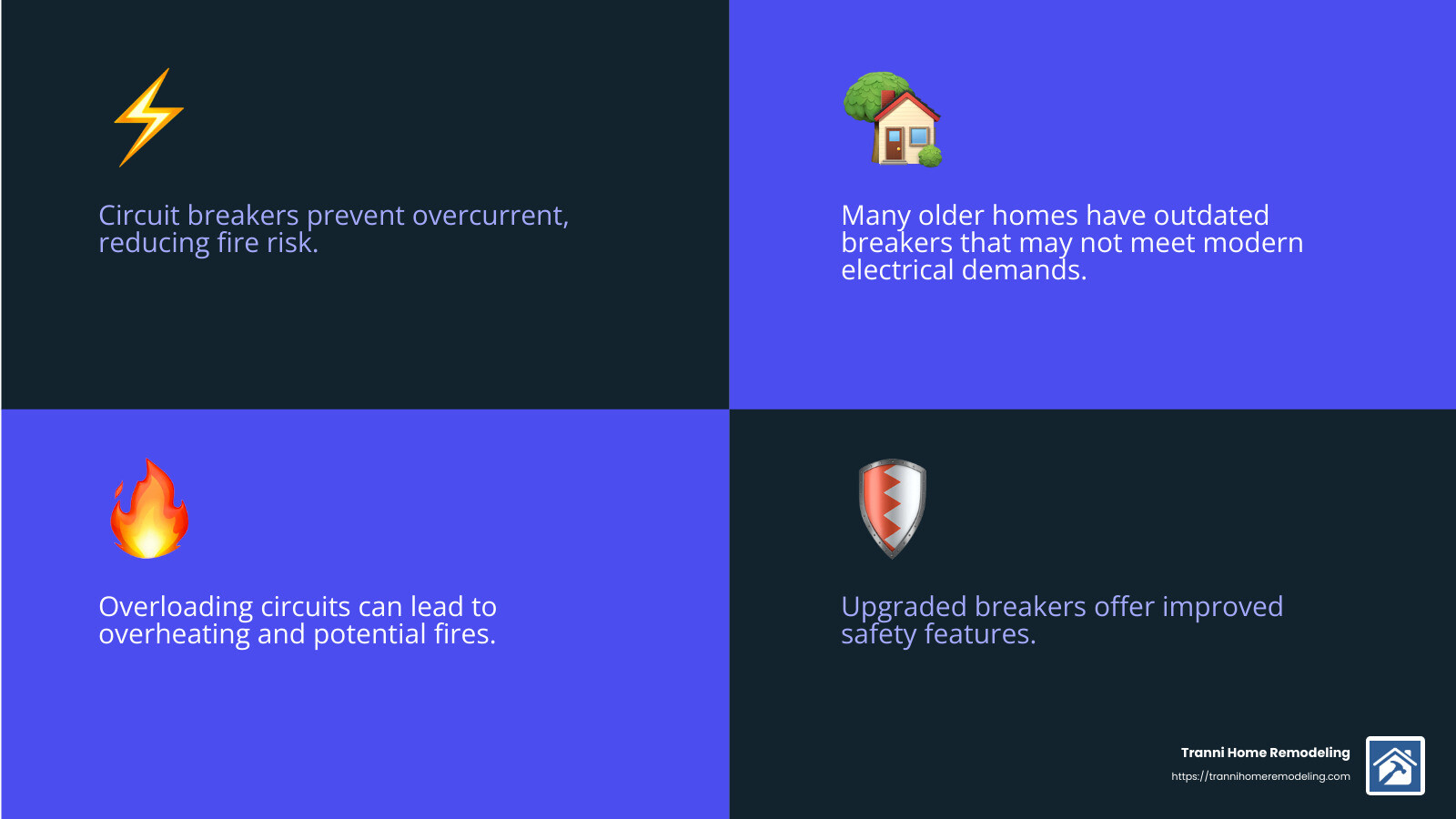 Circuit breakers prevent overcurrent, reducing fire risk.

Many older homes have outdated breakers that may not meet modern electrical demands.

Overloading circuits can lead to overheating and potential fires.

Upgraded breakers offer improved safety features.

Tranni Home Remodeling
https://trannihomeremodeling.com