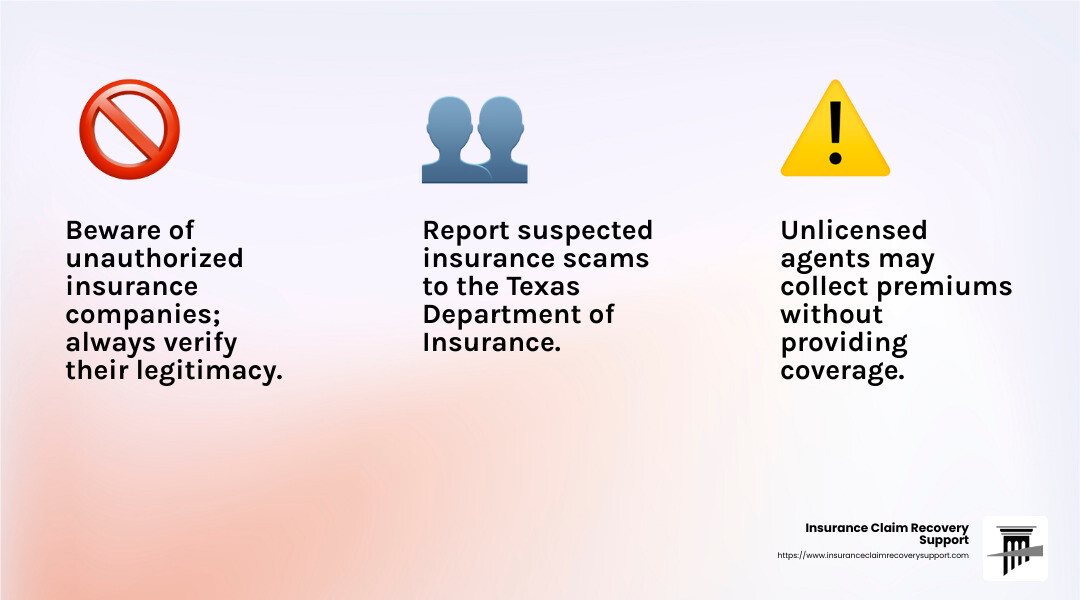 Beware of unauthorized insurance companies; always verify their legitimacy.

Report suspected insurance scams to the Texas Department of Insurance.

Unlicensed agents may collect premiums without providing coverage.

Insurance Claim Recovery Support
https://www.insuranceclaimrecoverysupport.com