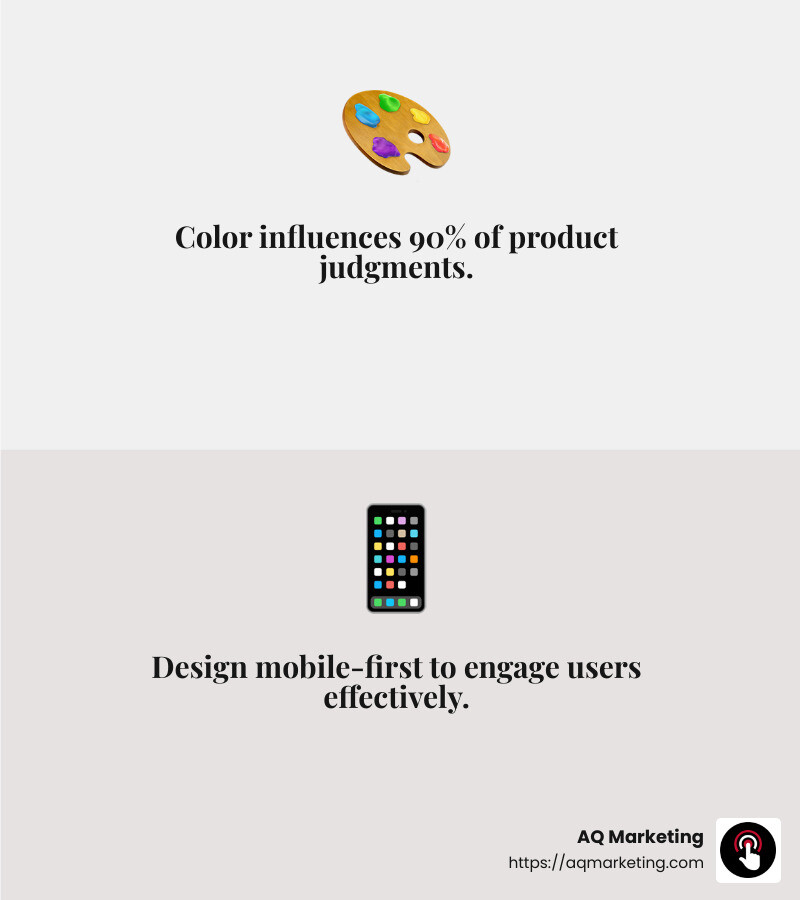 Color influences 90% of product judgments.

Design mobile-first to engage users effectively.

AQ Marketing
https://aqmarketing.com