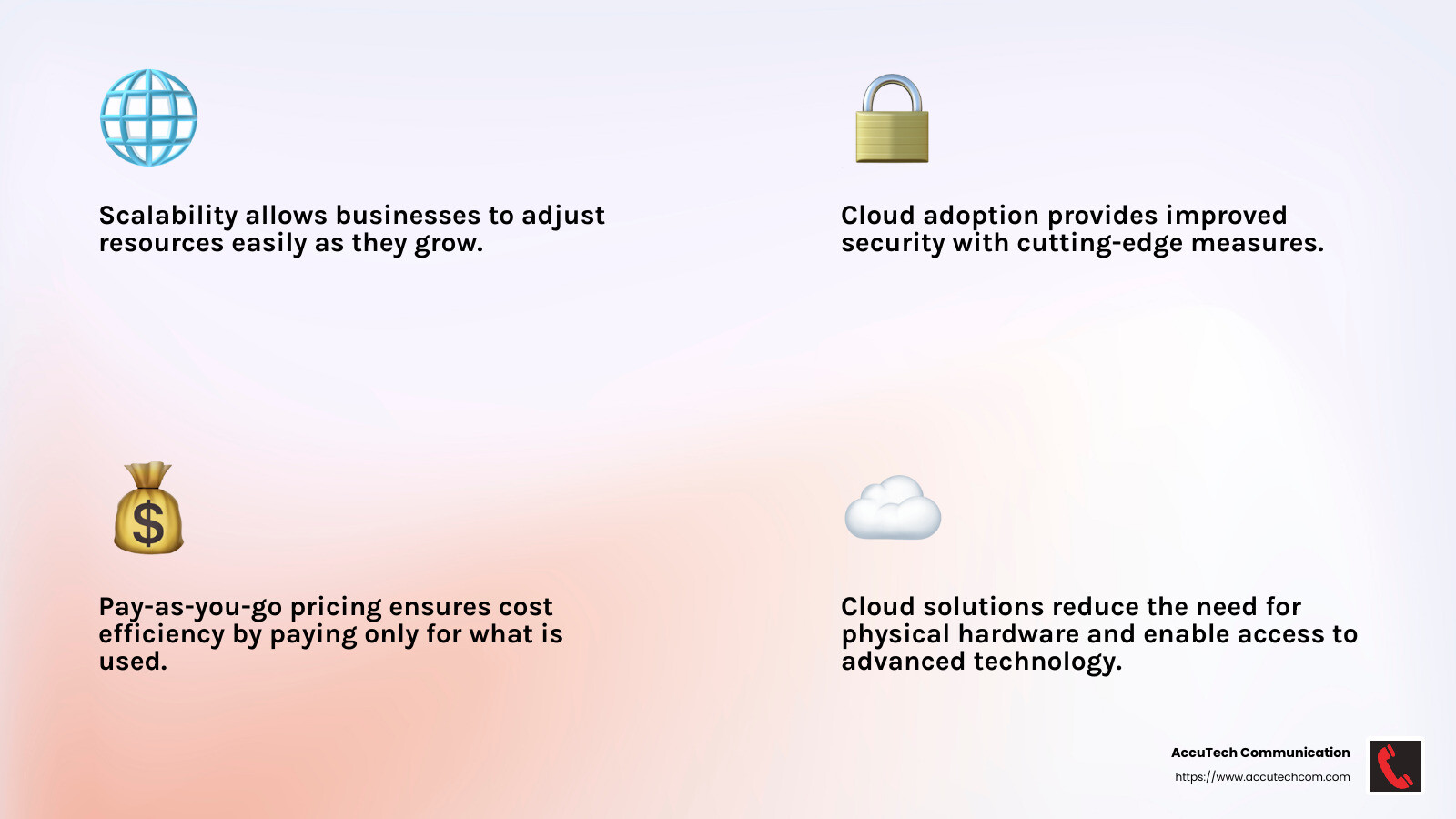 Scalability allows businesses to adjust resources easily as they grow.

Cloud adoption provides improved security with cutting-edge measures.

Pay-as-you-go pricing ensures cost efficiency by paying only for what is used.

Cloud solutions reduce the need for physical hardware and enable access to advanced technology.

AccuTech Communication
https://www.accutechcom.com