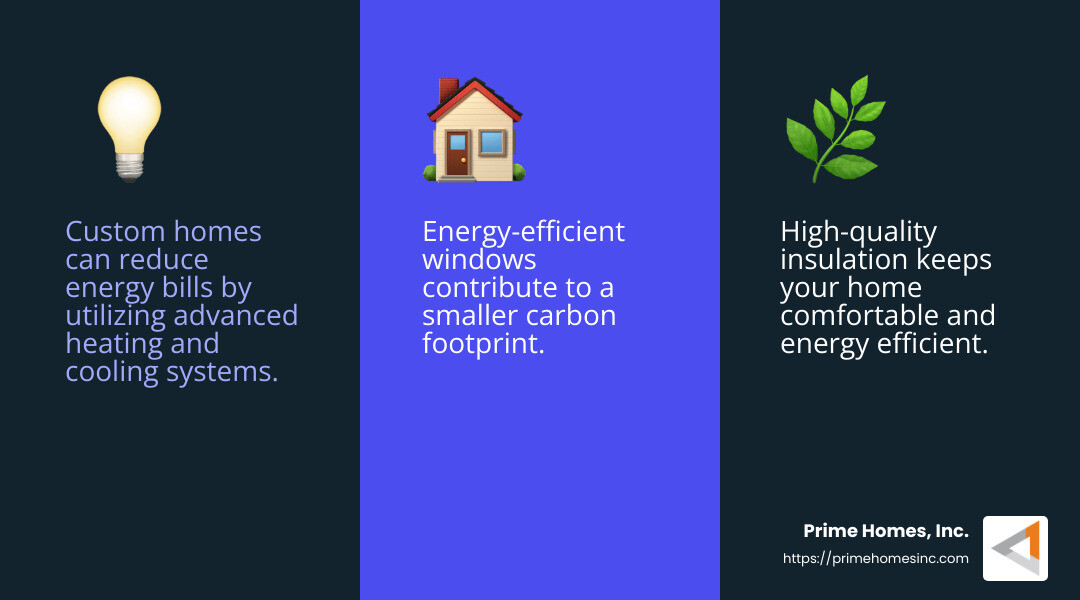 Custom homes can reduce energy bills by utilizing advanced heating and cooling systems.

Energy-efficient windows contribute to a smaller carbon footprint.

High-quality insulation keeps your home comfortable and energy efficient.

Prime Homes, Inc.
https://primehomesinc.com