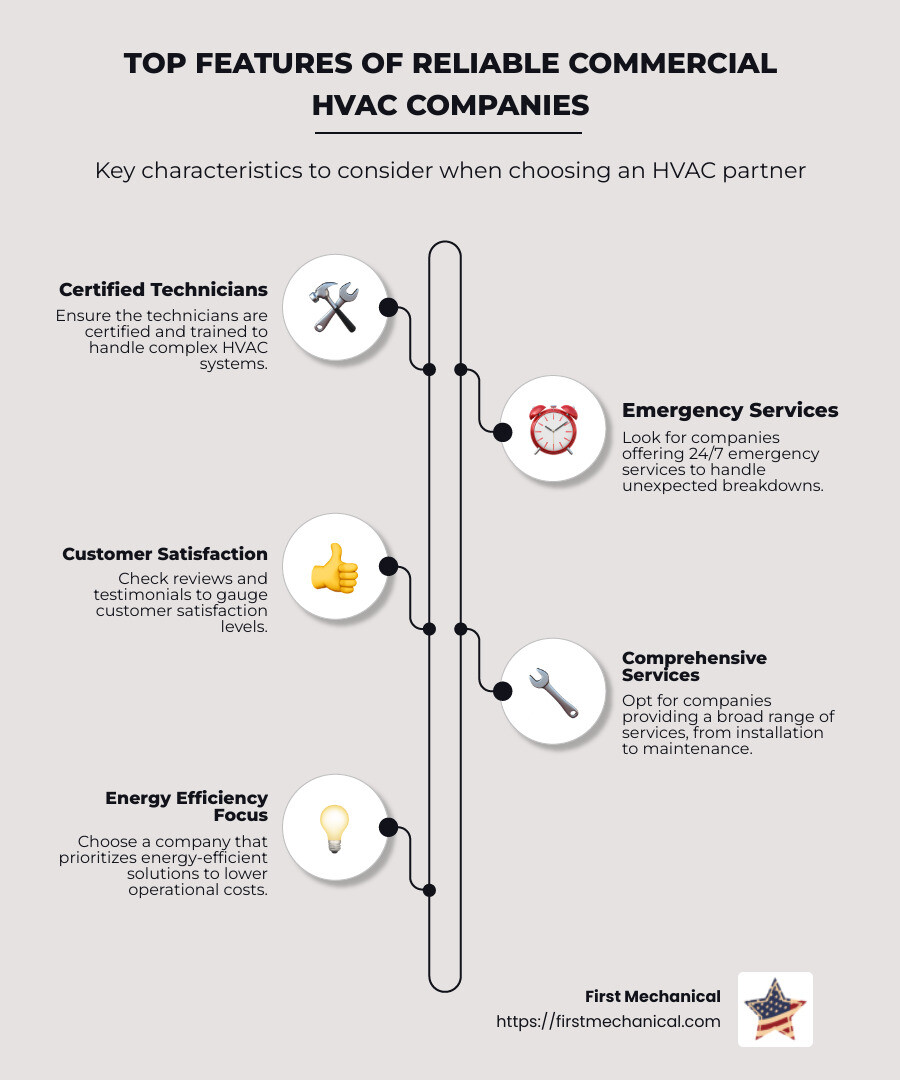 TOP FEATURES OF RELIABLE COMMERCIAL HVAC COMPANIES

Key characteristics to consider when choosing an HVAC partner

Certified Technicians

Ensure the technicians are certified and trained to handle complex HVAC systems.

Emergency Services

Look for companies offering 24/7 emergency services to handle unexpected breakdowns.

Customer Satisfaction

Check reviews and testimonials to gauge customer satisfaction levels.

Comprehensive Services

Opt for companies providing a broad range of services, from installation to maintenance.

Energy Efficiency Focus

Choose a company that prioritizes energy-efficient solutions to lower operational costs.

First Mechanical

https://firstmechanical.com