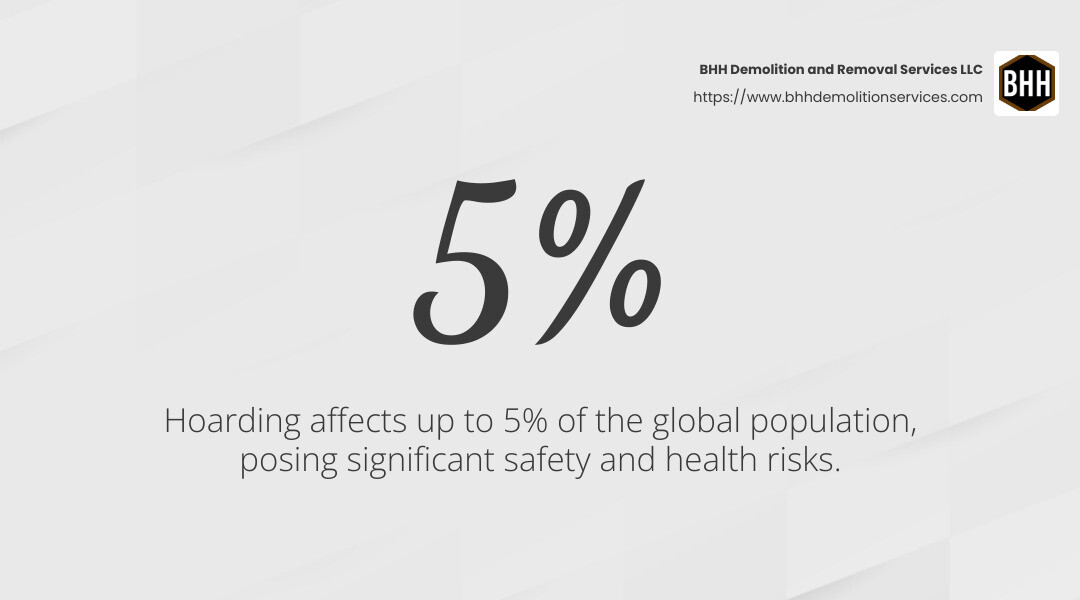 BHH Demolition and Removal Services LLC
https://www.bhhdemolitionservices.com

BHH

5%

Hoarding affects up to 5% of the global population, posing significant safety and health risks.