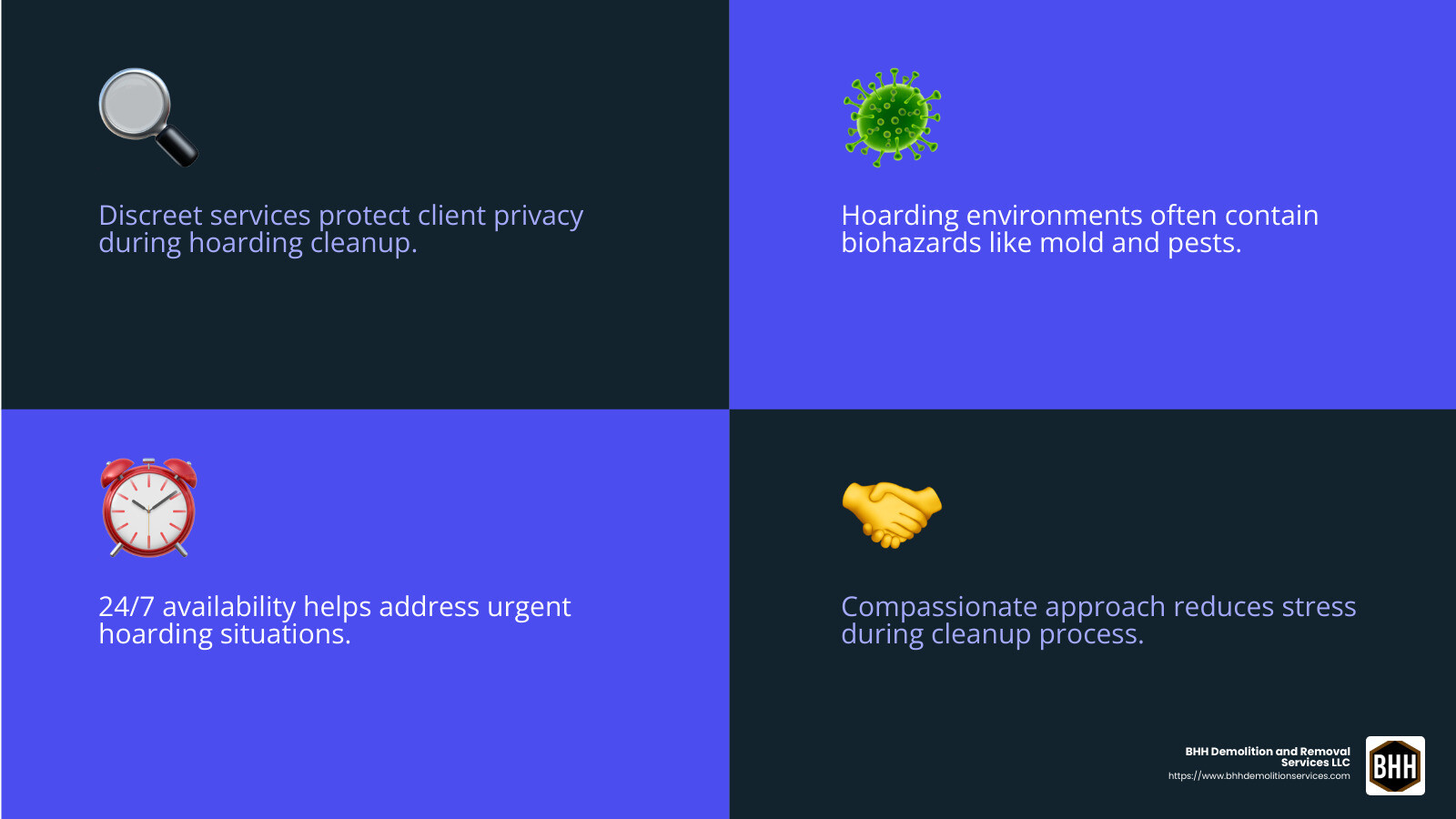 Discreet services protect client privacy during hoarding cleanup.

Hoarding environments often contain biohazards like mold and pests.

24/7 availability helps address urgent hoarding situations.

Compassionate approach reduces stress during cleanup process.

BHH Demolition and Removal Services LLC
https://www.bhhdemolitionservices.com

BHH