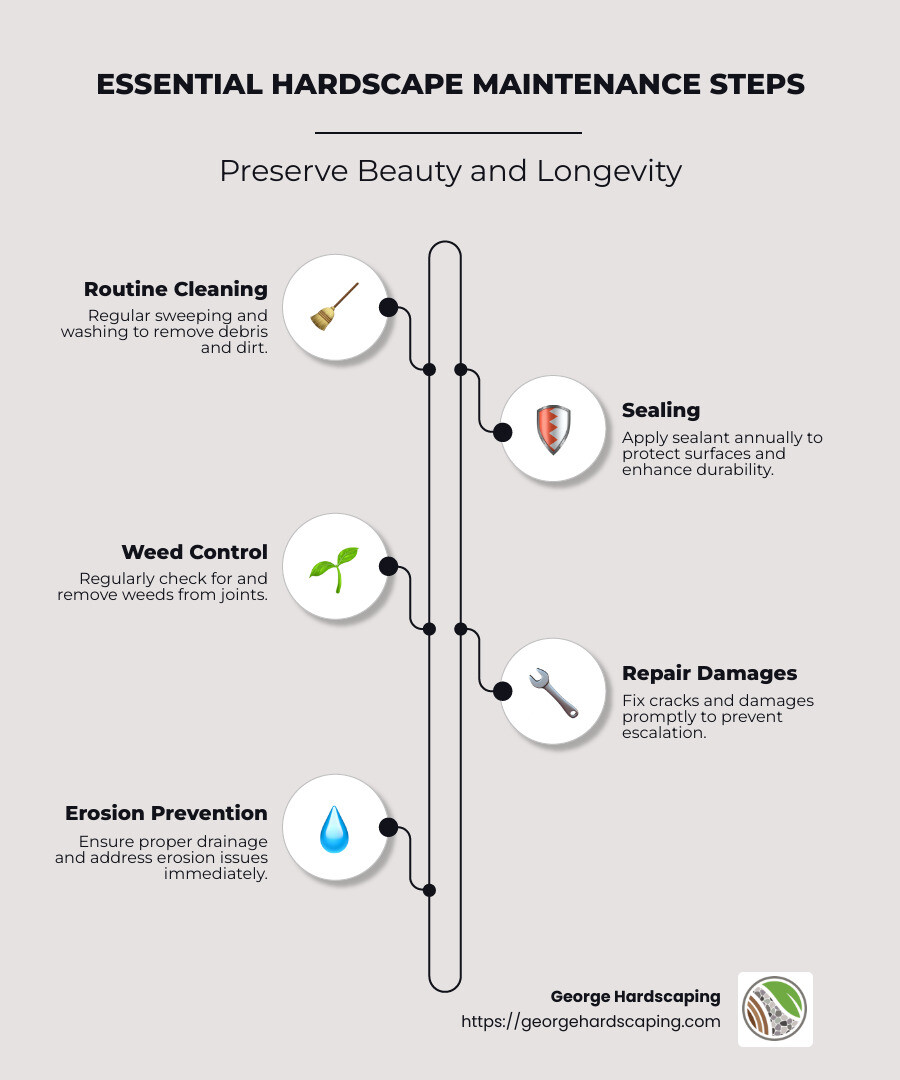 ESSENTIAL HARDSCAPE MAINTENANCE STEPS

Preserve Beauty and Longevity

Routine Cleaning
Regular sweeping and washing to remove debris and dirt.

Sealing
Apply sealant annually to protect surfaces and enhance durability.

Weed Control
Regularly check for and remove weeds from joints.

Repair Damages
Fix cracks and damages promptly to prevent escalation.

Erosion Prevention
Ensure proper drainage and address erosion issues immediately.

George Hardscaping
https://georgehardscaping.com