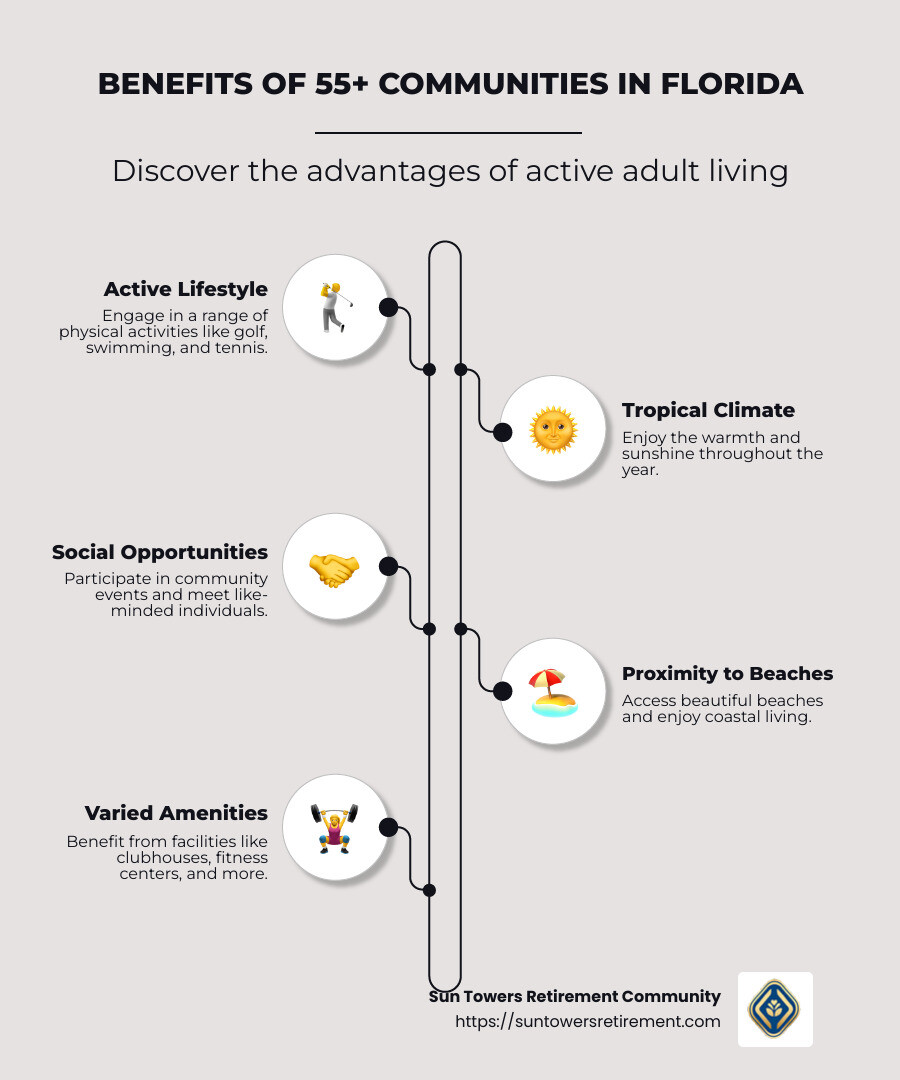 BENEFITS OF 55+ COMMUNITIES IN FLORIDA

Discover the advantages of active adult living

Active Lifestyle
Engage in a range of physical activities like golf, swimming, and tennis.

Tropical Climate
Enjoy the warmth and sunshine throughout the year.

Social Opportunities
Participate in community events and meet like-minded individuals.

Proximity to Beaches
Access beautiful beaches and enjoy coastal living.

Varied Amenities
Benefit from facilities like clubhouses, fitness centers, and more.

Sun Towers Retirement Community
https://suntowersretirement.com